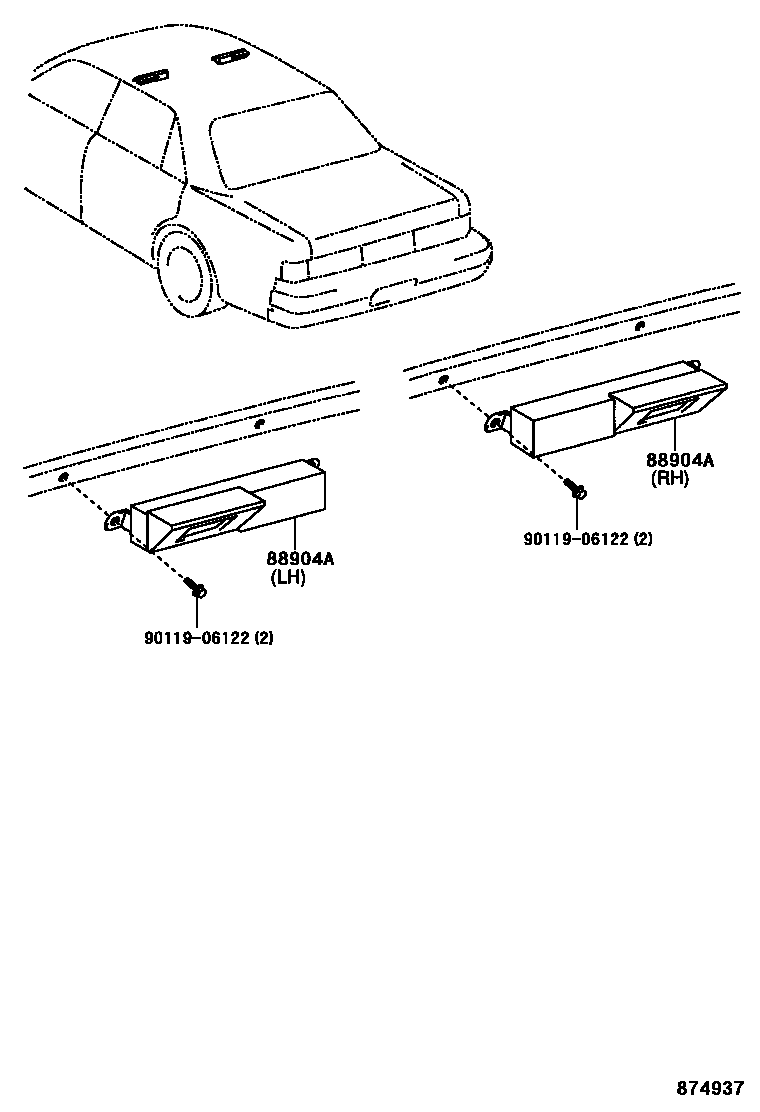 88904A
(RH)

90119-06122 (2)

88904A
(LH)

90119-06122 (2)

874937