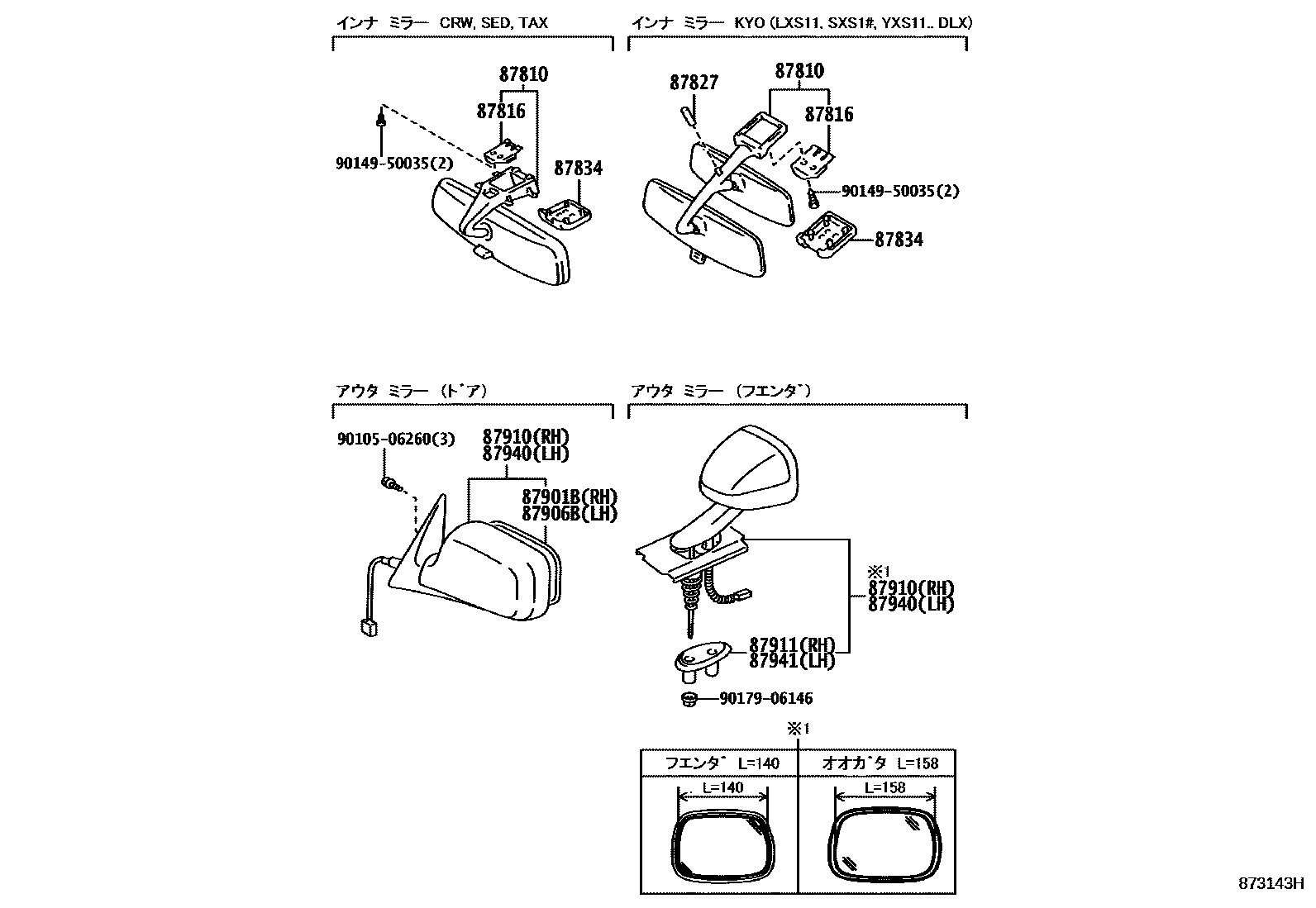 インナ ミラー CRW, SED, TAX

87810
87816
90149-50035(2)
87834

インナ ミラー KYO (LXS11, SXS1#, YXS11.. DLX)

87827
87810
87816
90149-50035(2)
87834

アウタ ミラー (ドア)

90105-06260(3)
87910(RH)
87940(LH)
87901B(RH)
87906B(LH)

アウタ ミラー (フエンダ)

※1
87910(RH)
87940(LH)
87911(RH)
87941(LH)
90179-06146

※1

| フエンダ L=140 | オオガタ L=158 |
|---|---|
| L=140 | L=158 |

873143H