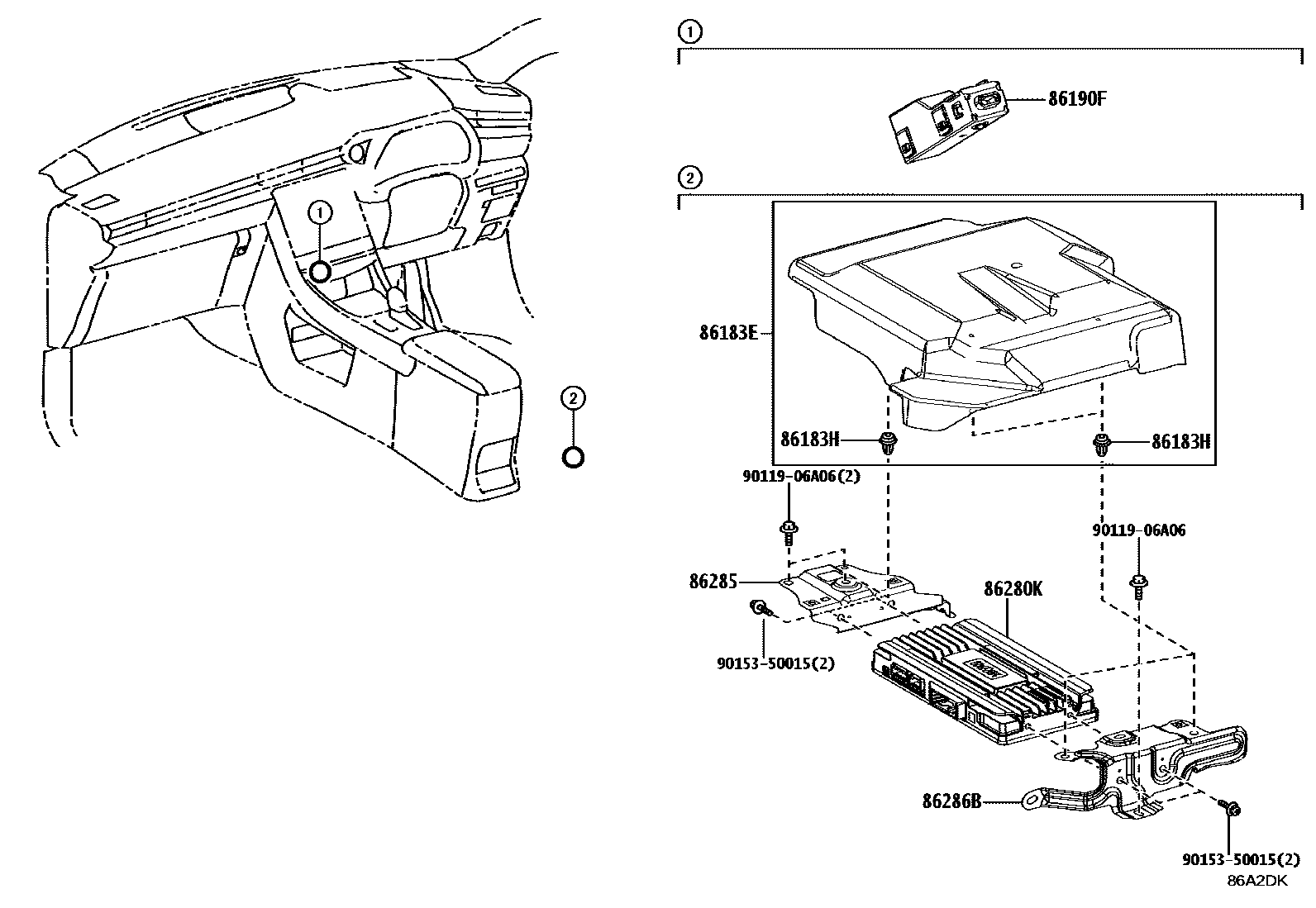 1

2

1

86190F

2

86183E

86183H

86183H

90119-06A06(2)

90119-06A06

86285

86280K

90153-50015(2)

86286B

90153-50015(2)

86A2DK