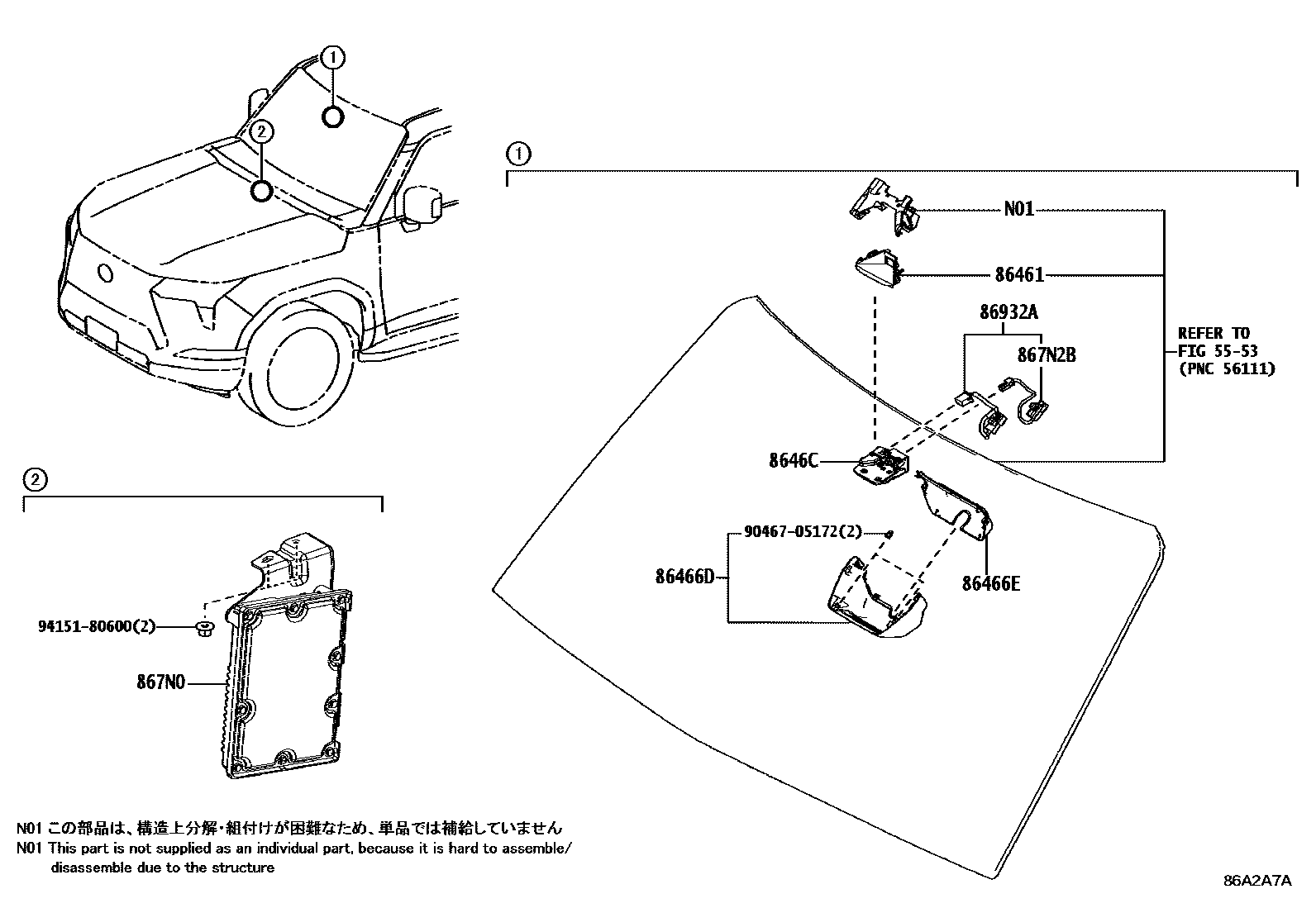 1
2
1
N01
86461
86932A
867N2B
REFER TO FIG 55-53 (PNC 56111)
8646C
90467-05172(2)
86466D
86466E
2
94151-80600(2)
867N0

N01 この部品は、構造上分解・組付けが困難なため、単品では補給していません
N01 This part is not supplied as an individual part, because it is hard to assemble/ disassemble due to the structure

86A2A7A