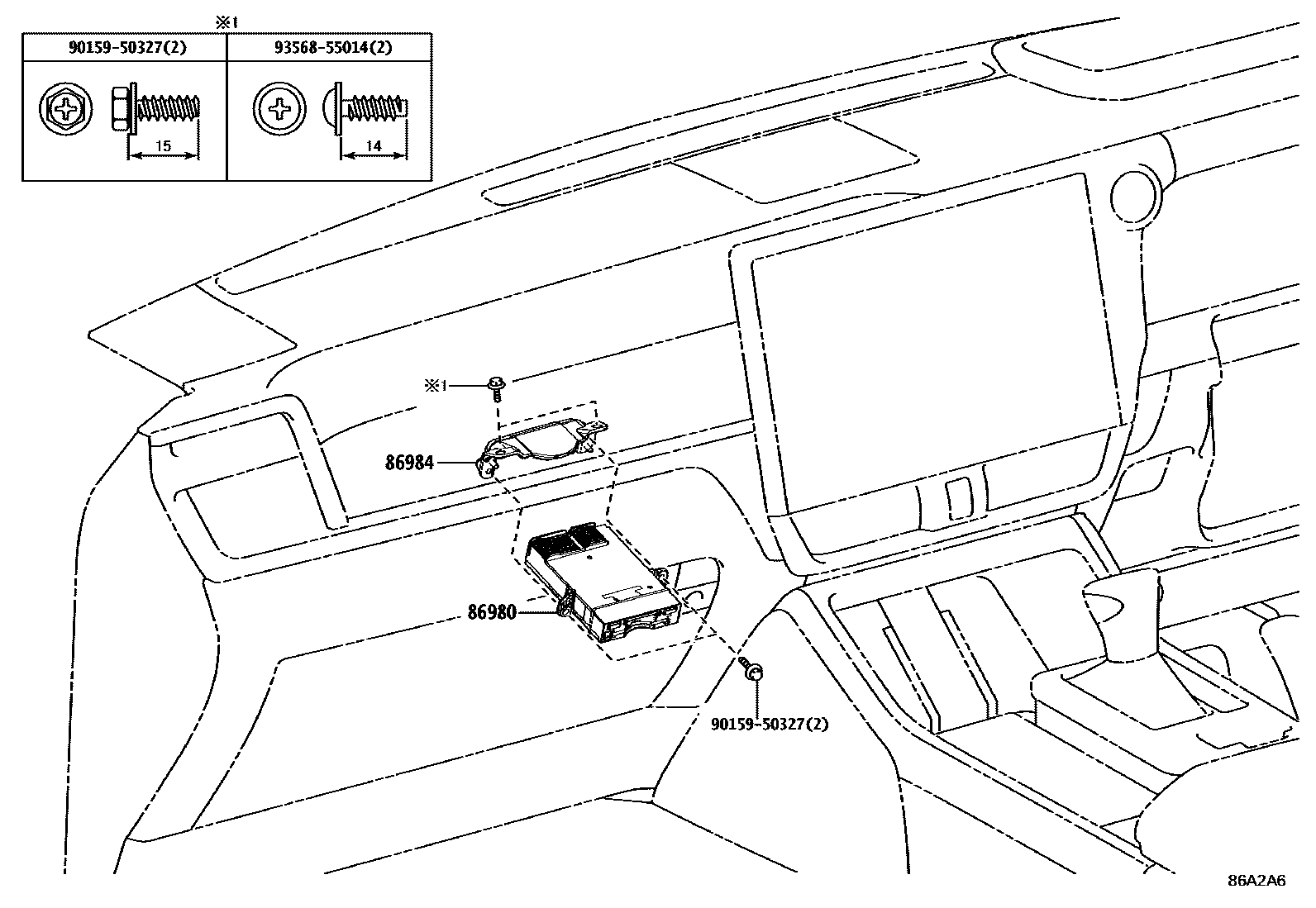 ※1

| 90159-50327(2) | 93568-55014(2) |
|---|---|
| 15 | 14 |

※1

86984

86980

90159-50327(2)

86A2A6