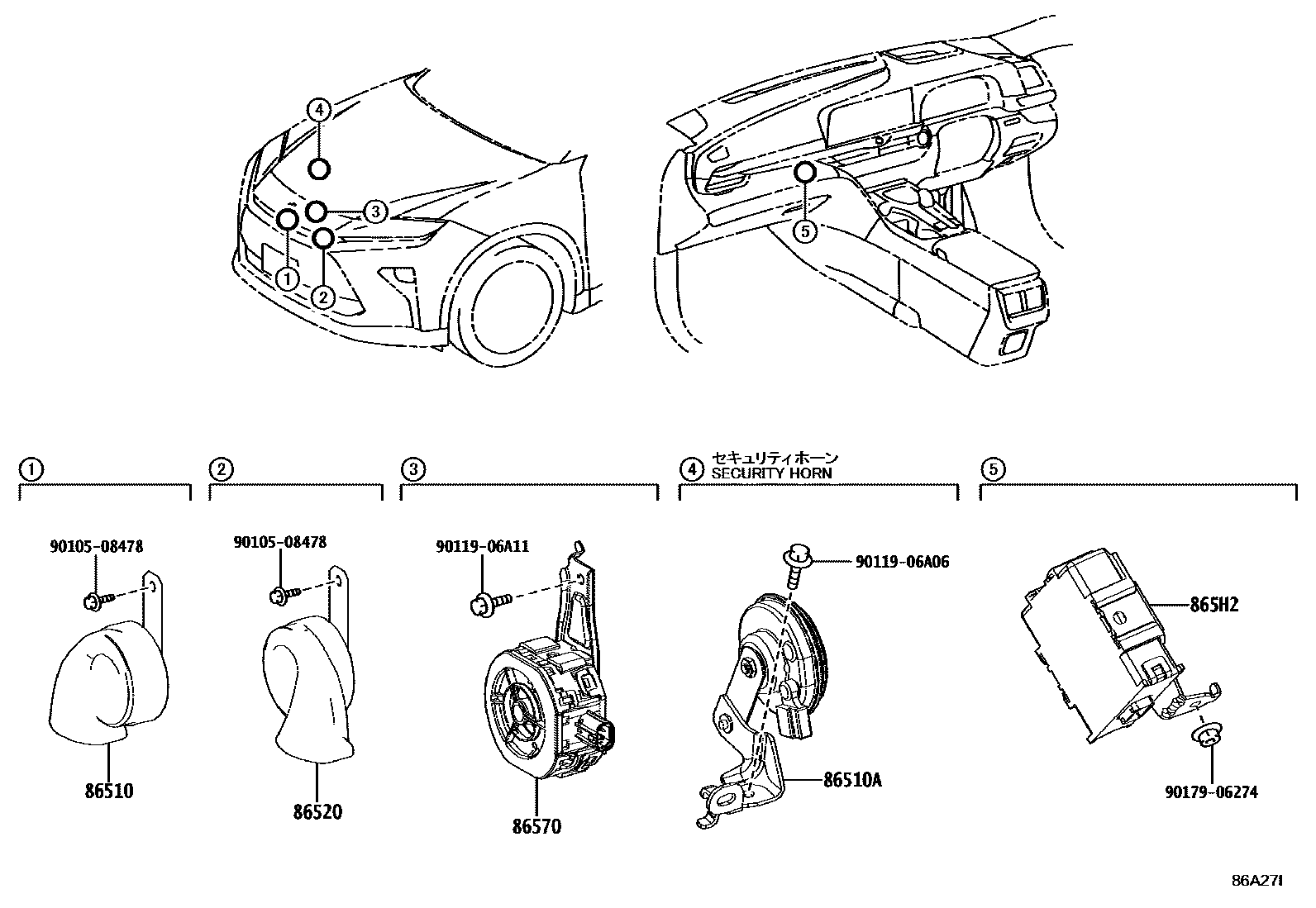 4
3
1
2
5

1
90105-08478
86510

2
90105-08478
86520

3
90119-06A11
86570

4 セキュリティホーン
SECURITY HORN
90119-06A06
86510A

5
865H2
90179-06274

86A27I