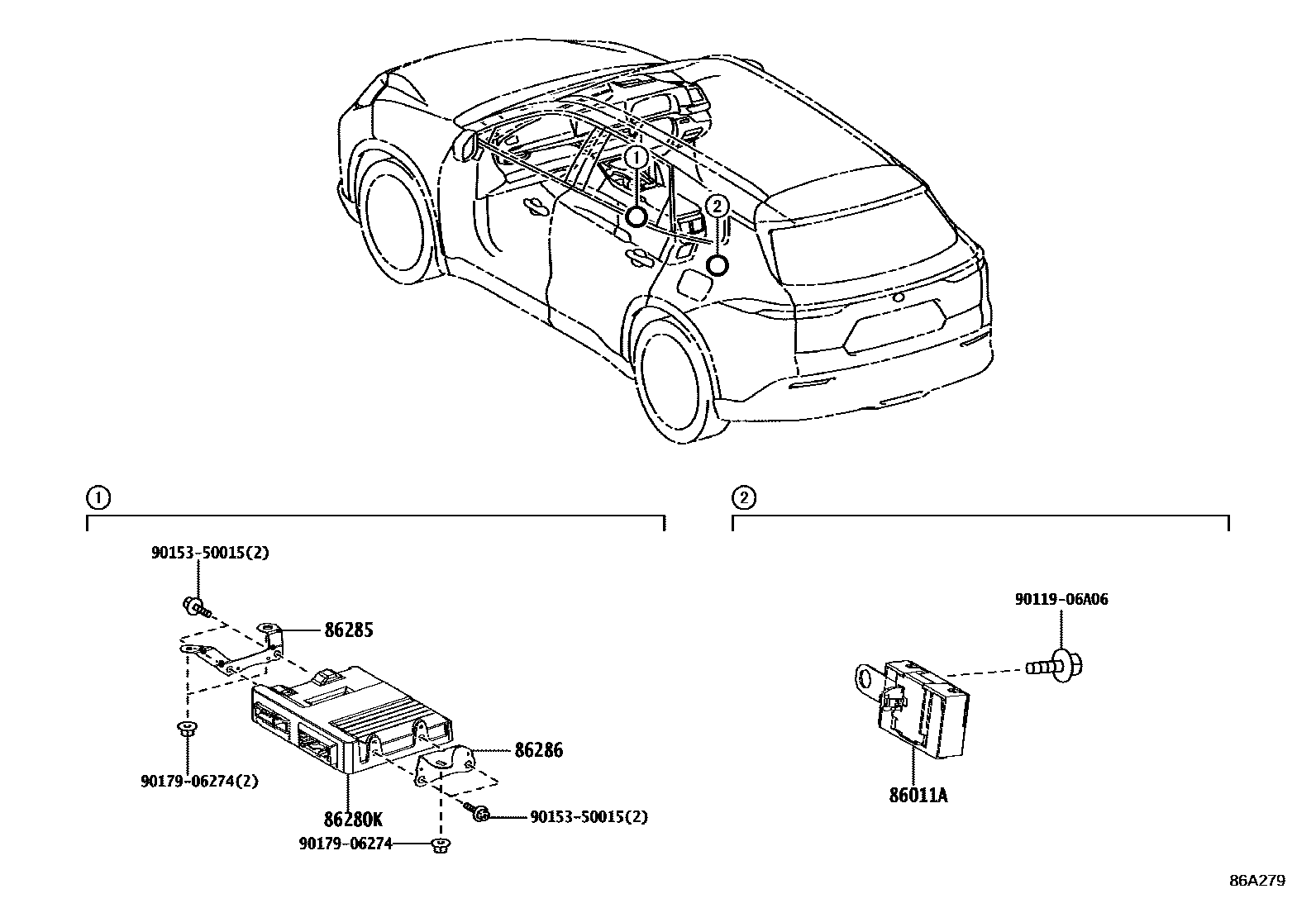 1
2

1

90153-50015(2)
86285
90179-06274(2)
86286
86280K
90153-50015(2)
90179-06274

2

90119-06A06
86011A

86A279