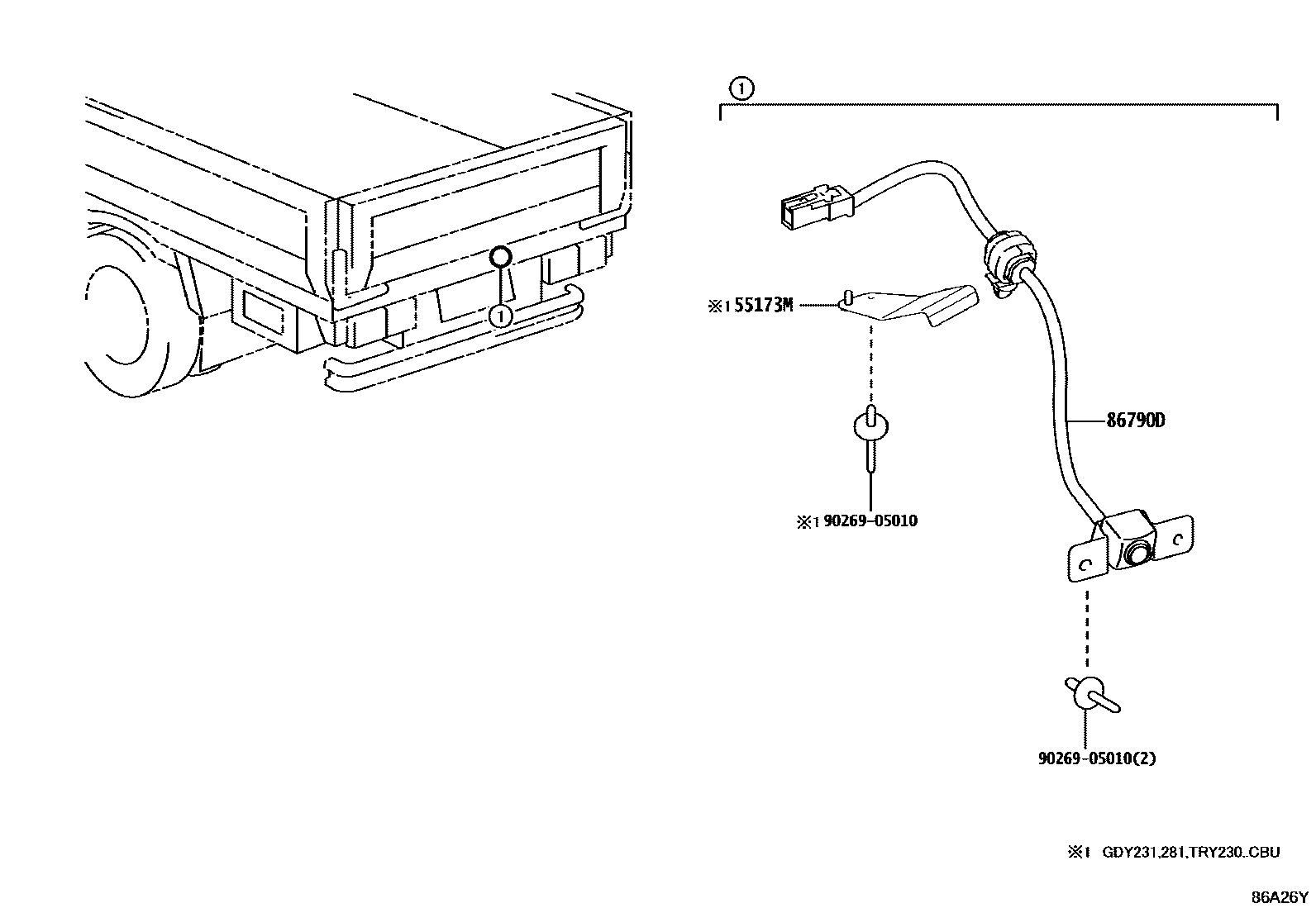 ①

①

※1 55173M

86790D

※1 90269-05010

90269-05010(2)

※1 GDY231,281,TRY230..CBU

86A26Y