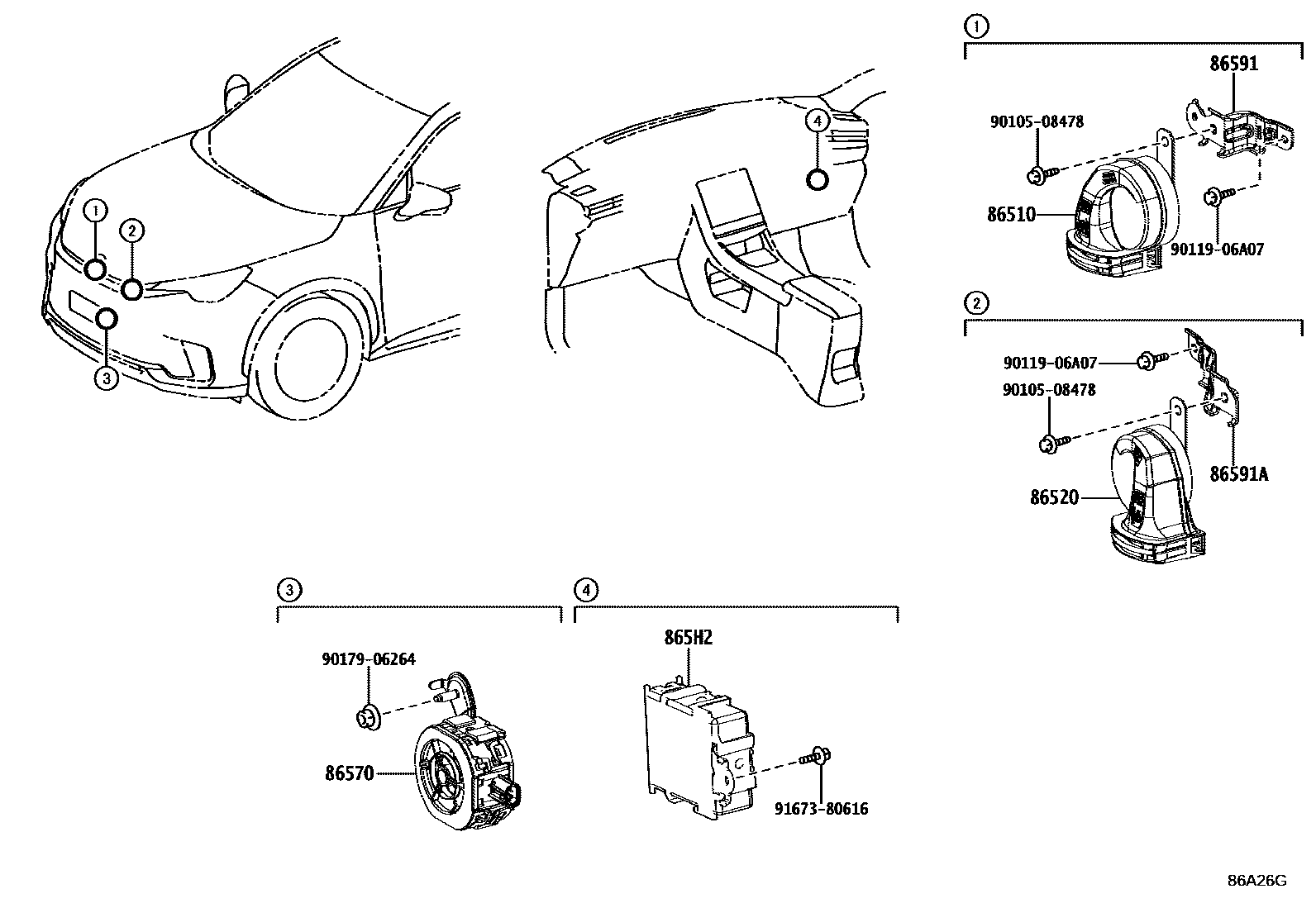 1
2
3
4

1
86591
90105-08478
86510
90119-06A07

2
90119-06A07
90105-08478
86591A
86520

3
90179-06264
86570

4
865H2
91673-80616

86A26G