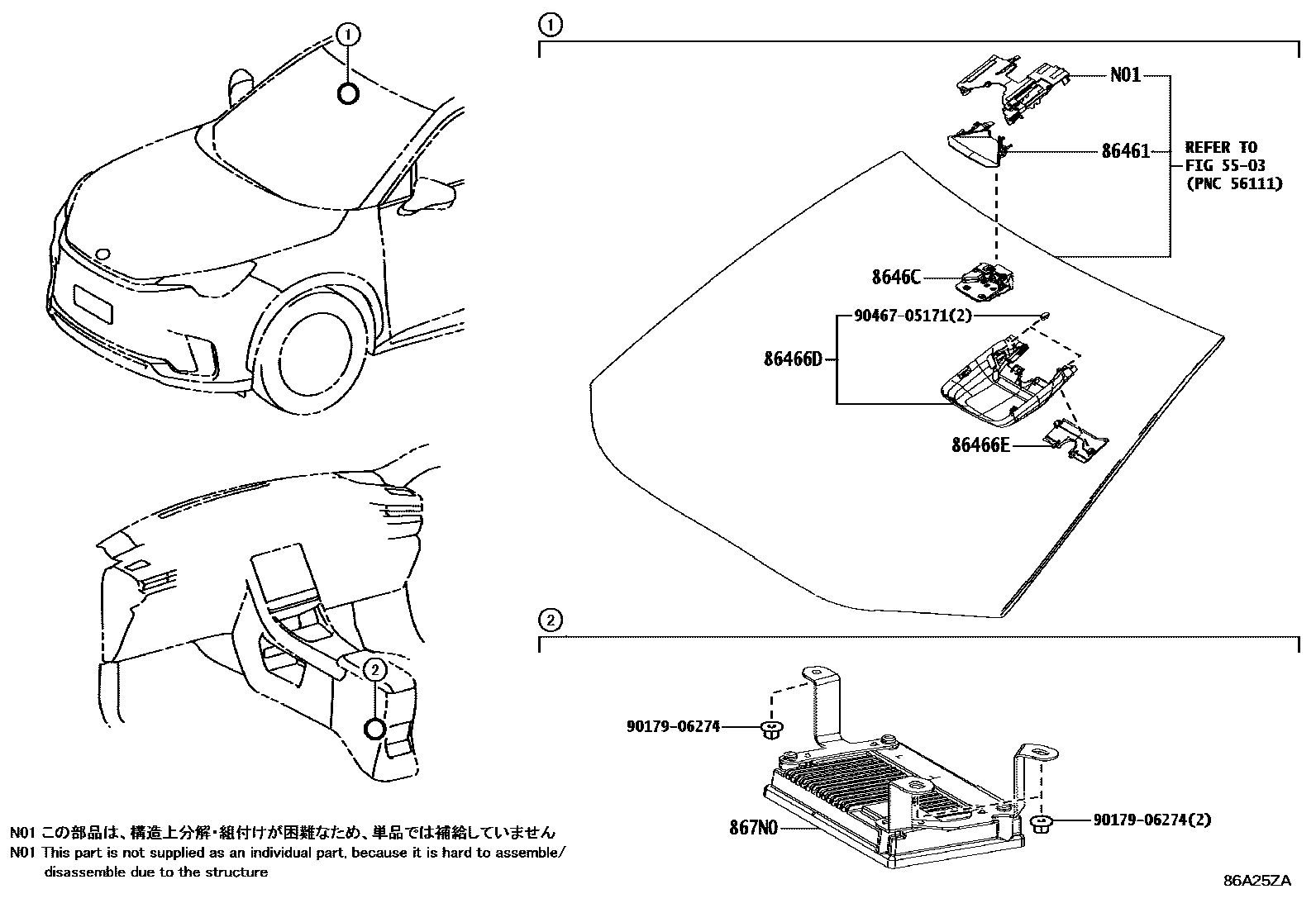 1

2

1

N01

86461

REFER TO FIG 55-03 (PNC 56111)

8646C

90467-05171(2)

86466D

86466E

2

90179-06274

867N0

90179-06274(2)

N01 この部品は、構造上分解・組付けが困難なため、単品では補給していません
N01 This part is not supplied as an individual part, because it is hard to assemble/ disassemble due to the structure

86A25ZA