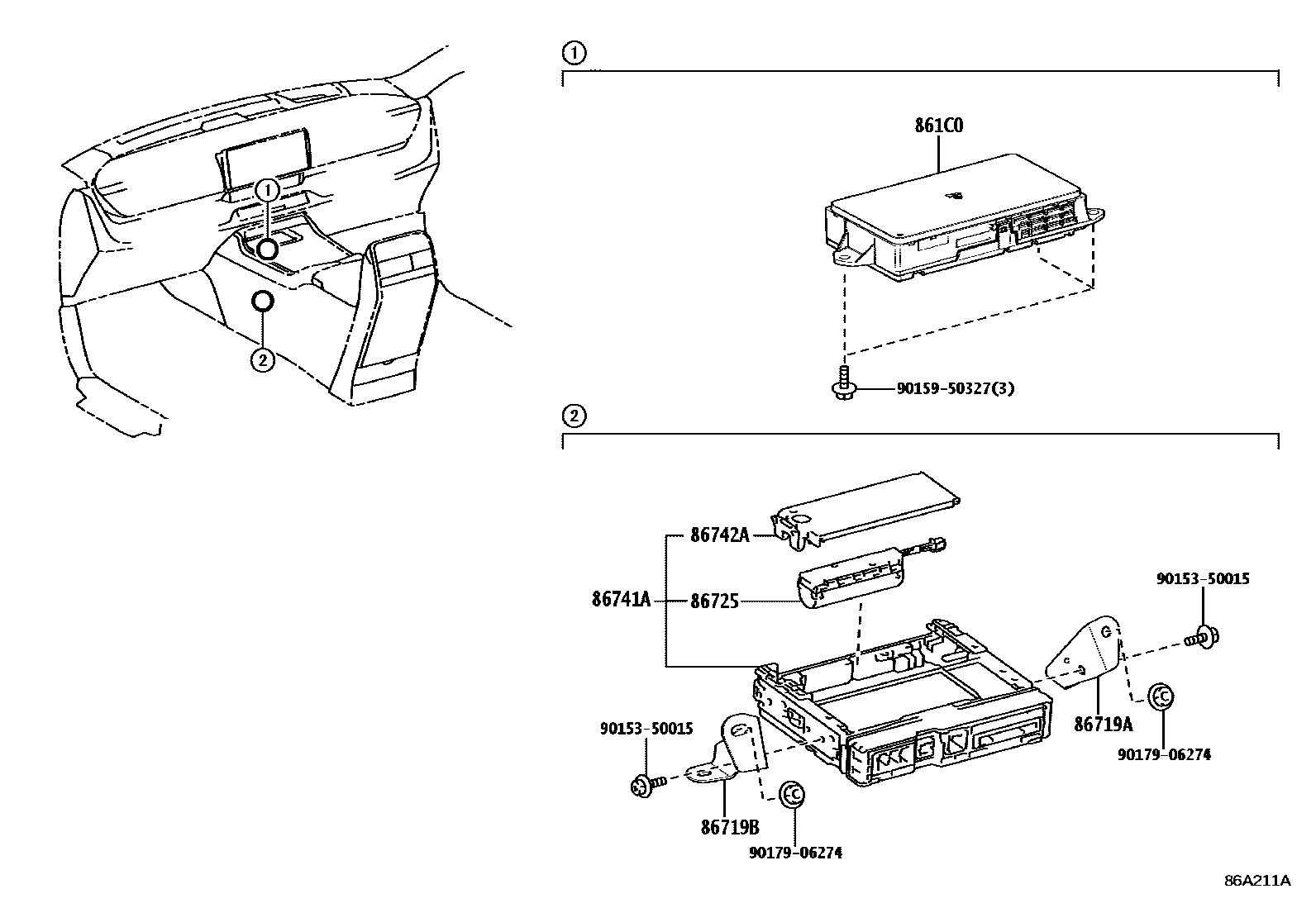 1

2

1

861C0

90159-50327(3)

2

86742A

86741A

86725

90153-50015

86719A

90179-06274

90153-50015

86719B

90179-06274

86A211A