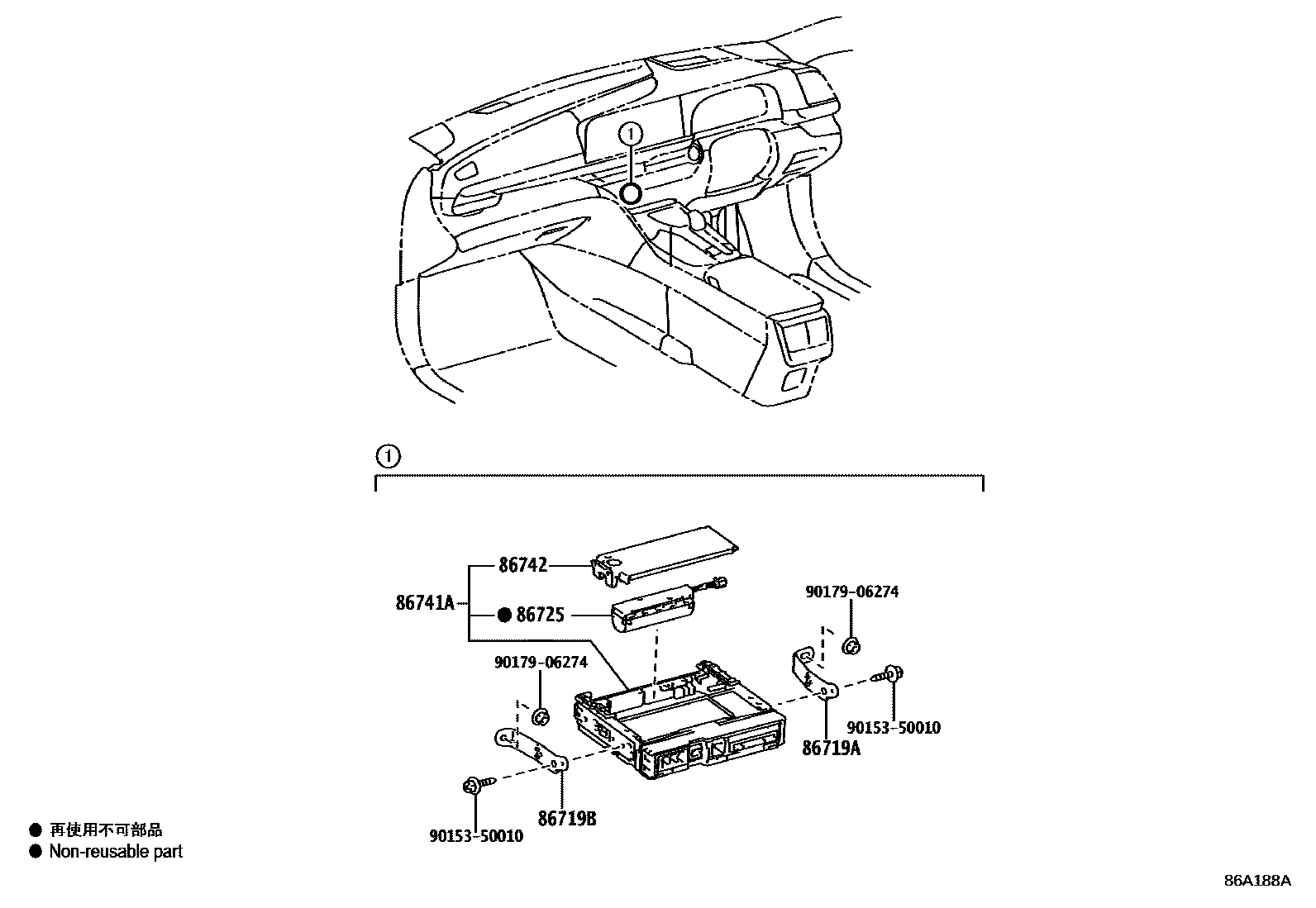 1

1

86742

86741A

● 86725

90179-06274

90179-06274

90153-50010

86719A

86719B

90153-50010

● 再使用不可部品
● Non-reusable part

86A188A