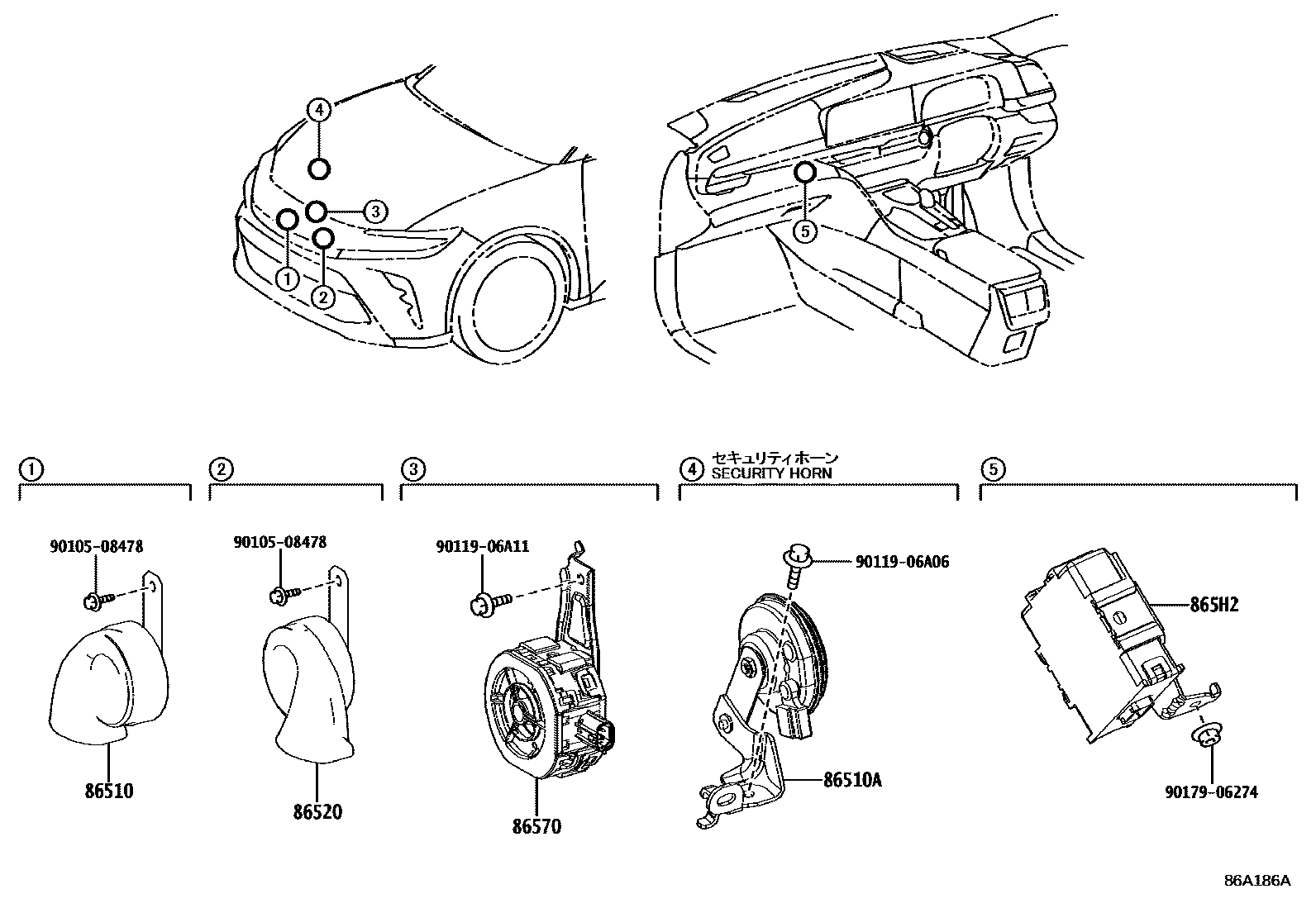 4
3
1
2
5

1
90105-08478
86510

2
90105-08478
86520

3
90119-06A11
86570

4 セキュリティホーン
SECURITY HORN
90119-06A06
86510A

5
865H2
90179-06274

86A186A