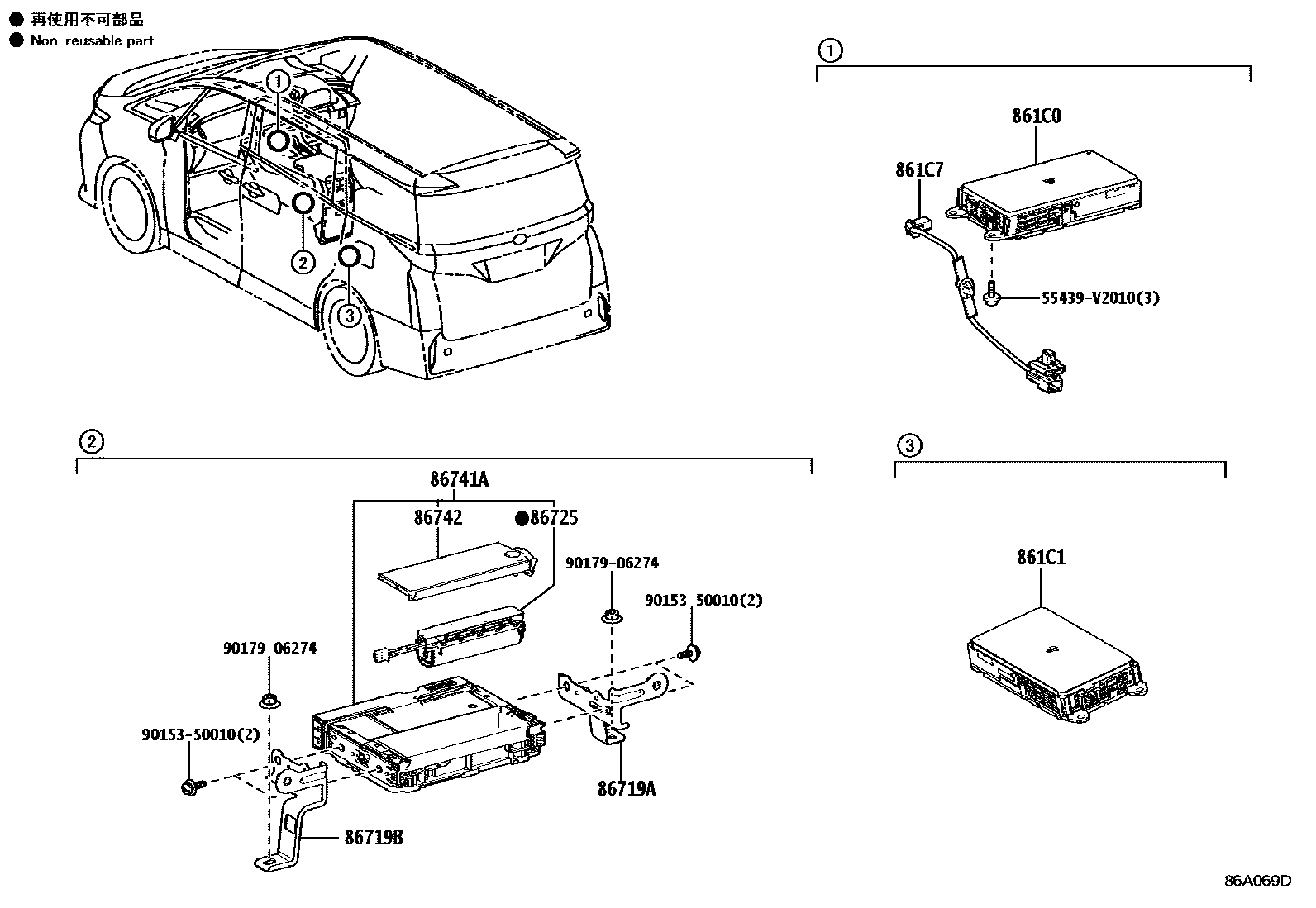 ● 再使用不可部品
● Non-reusable part

1
2
3

1
861C0
861C7
55439-V2010(3)

2
86741A
86742
●86725
90179-06274
90153-50010(2)
90179-06274
90153-50010(2)
86719A
86719B

3
861C1

86A069D