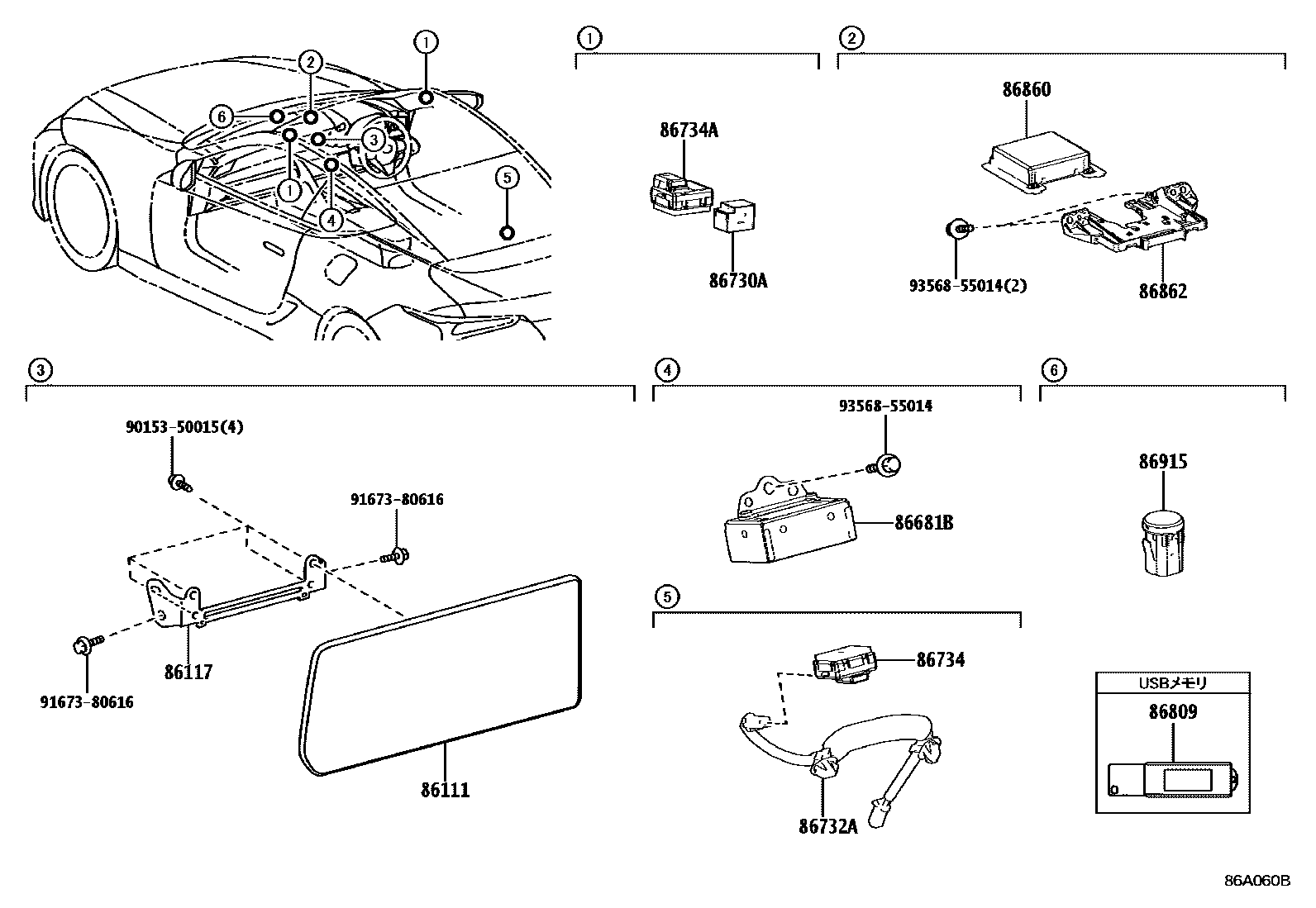 1
2
6
3
1
4
5

1
86734A
86730A

2
86860
93568-55014(2)
86862

3
90153-50015(4)
91673-80616
86117
91673-80616
86111

4
93568-55014
86681B

5
86734
86732A

6
86915

USBメモリ
86809

86A060B