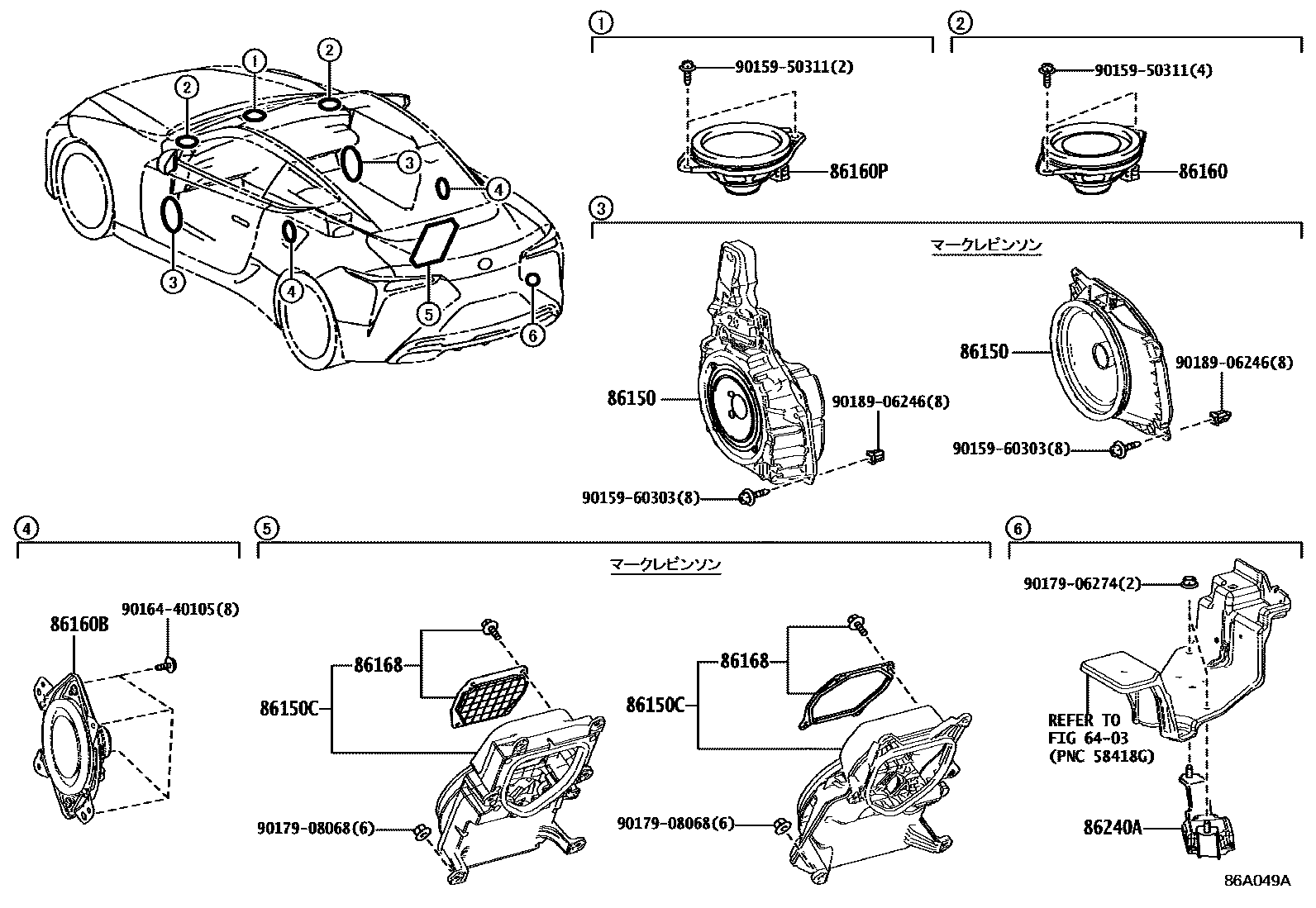 2
1
2
3
4
3
4
5
6

1
90159-50311(2)
86160P

2
90159-50311(4)
86160

3
マークレビンソン
86150
90189-06246(8)
90159-60303(8)
86150
90189-06246(8)
90159-60303(8)

4
86160B
90164-40105(8)

5
マークレビンソン
86168
86150C
90179-08068(6)
86168
86150C
90179-08068(6)

6
90179-06274(2)
REFER TO FIG 64-03 (PNC 58418G)
86240A

86A049A