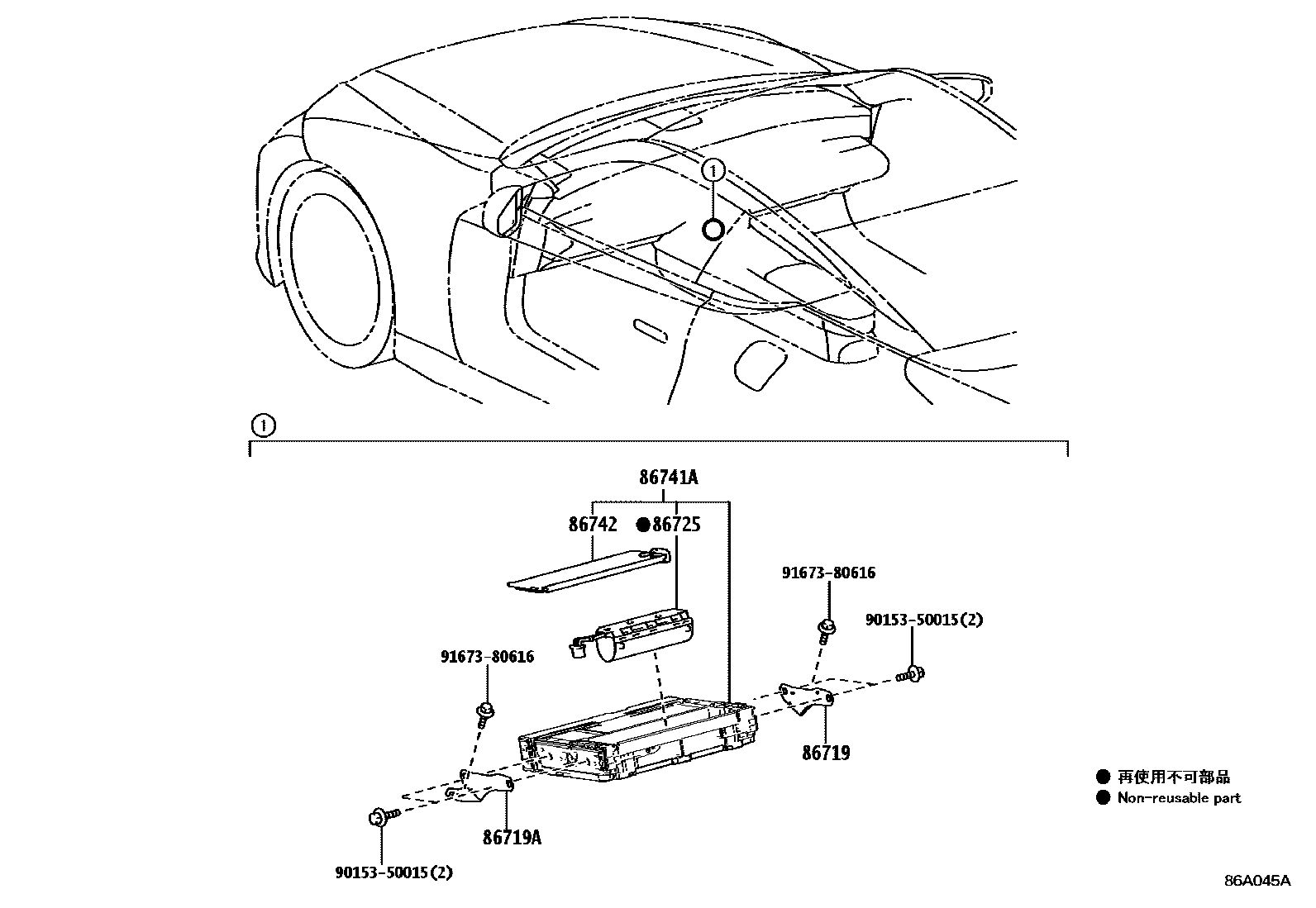 1

1

86741A

86742

●86725

91673-80616

90153-50015(2)

91673-80616

86719

86719A

90153-50015(2)

● 再使用不可部品
● Non-reusable part

86A045A