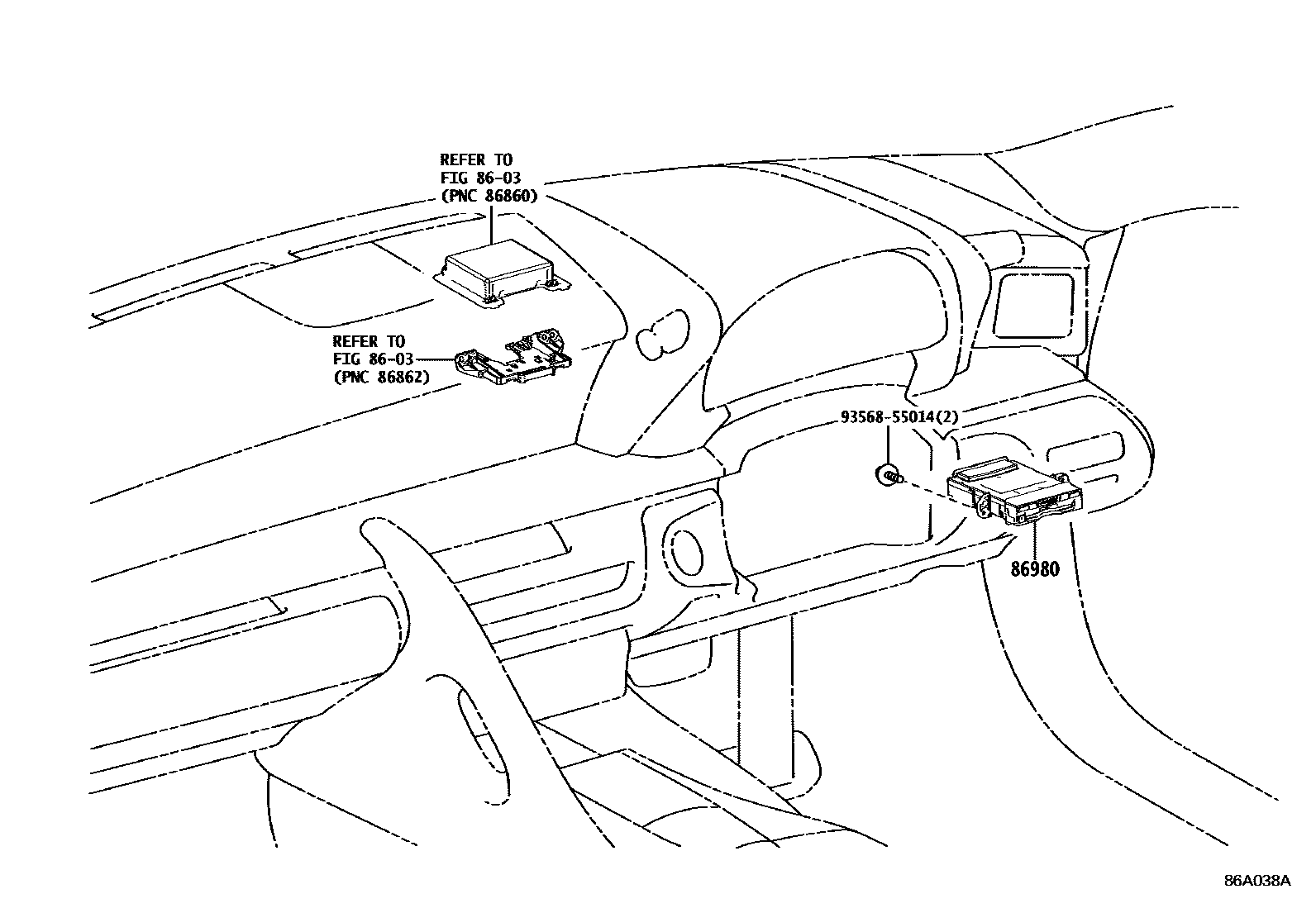 REFER TO
FIG 86-03
(PNC 86860)

REFER TO
FIG 86-03
(PNC 86862)

93568-55014(2)

86980

86A038A