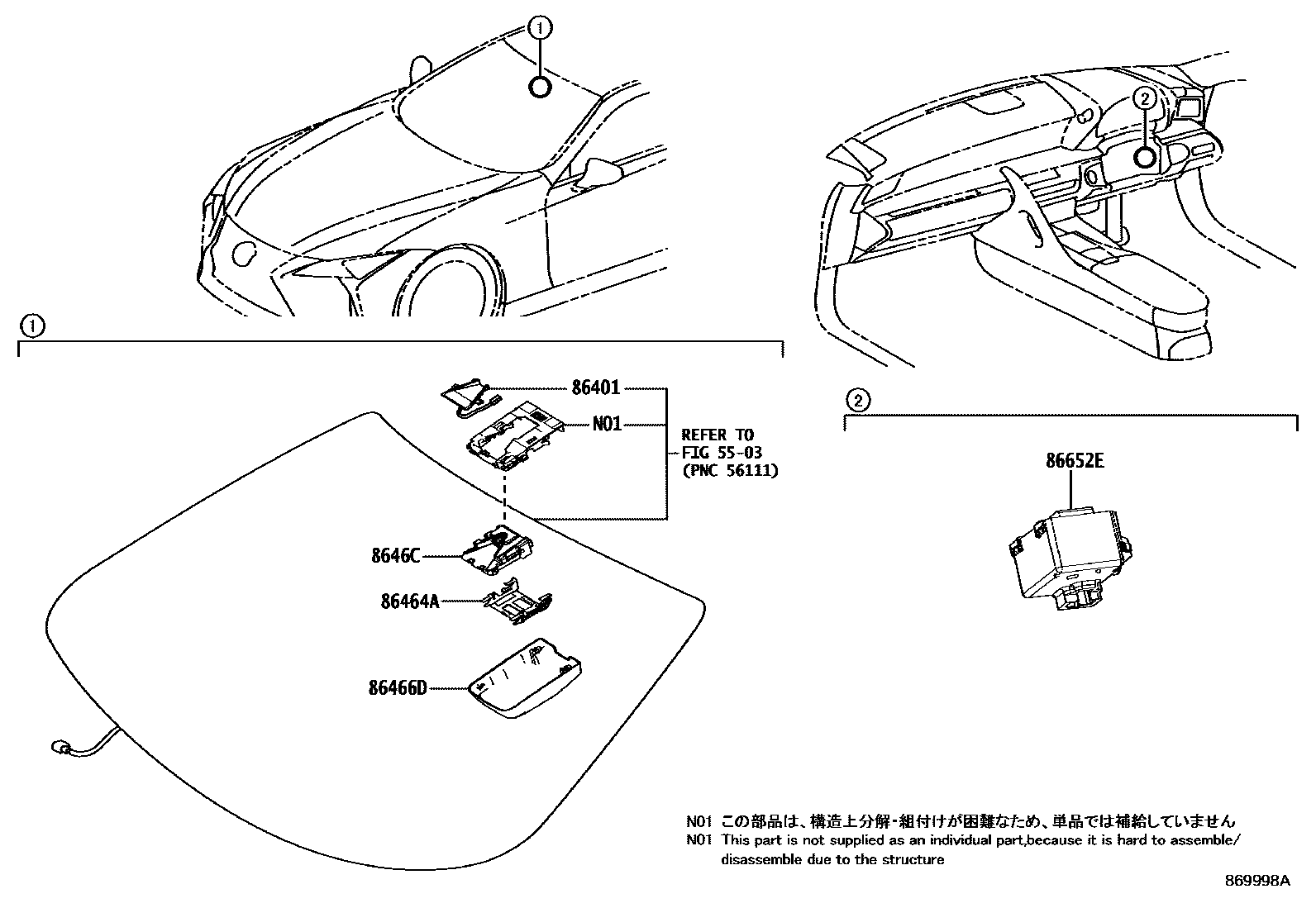 1

2

1

86401

N01

REFER TO FIG 55-03 (PNC 56111)

8646C

86464A

86466D

2

86652E

N01 この部品は、構造上分解・組付けが困難なため、単品では補給していません
N01 This part is not supplied as an individual part,because it is hard to assemble/ disassemble due to the structure

869998A