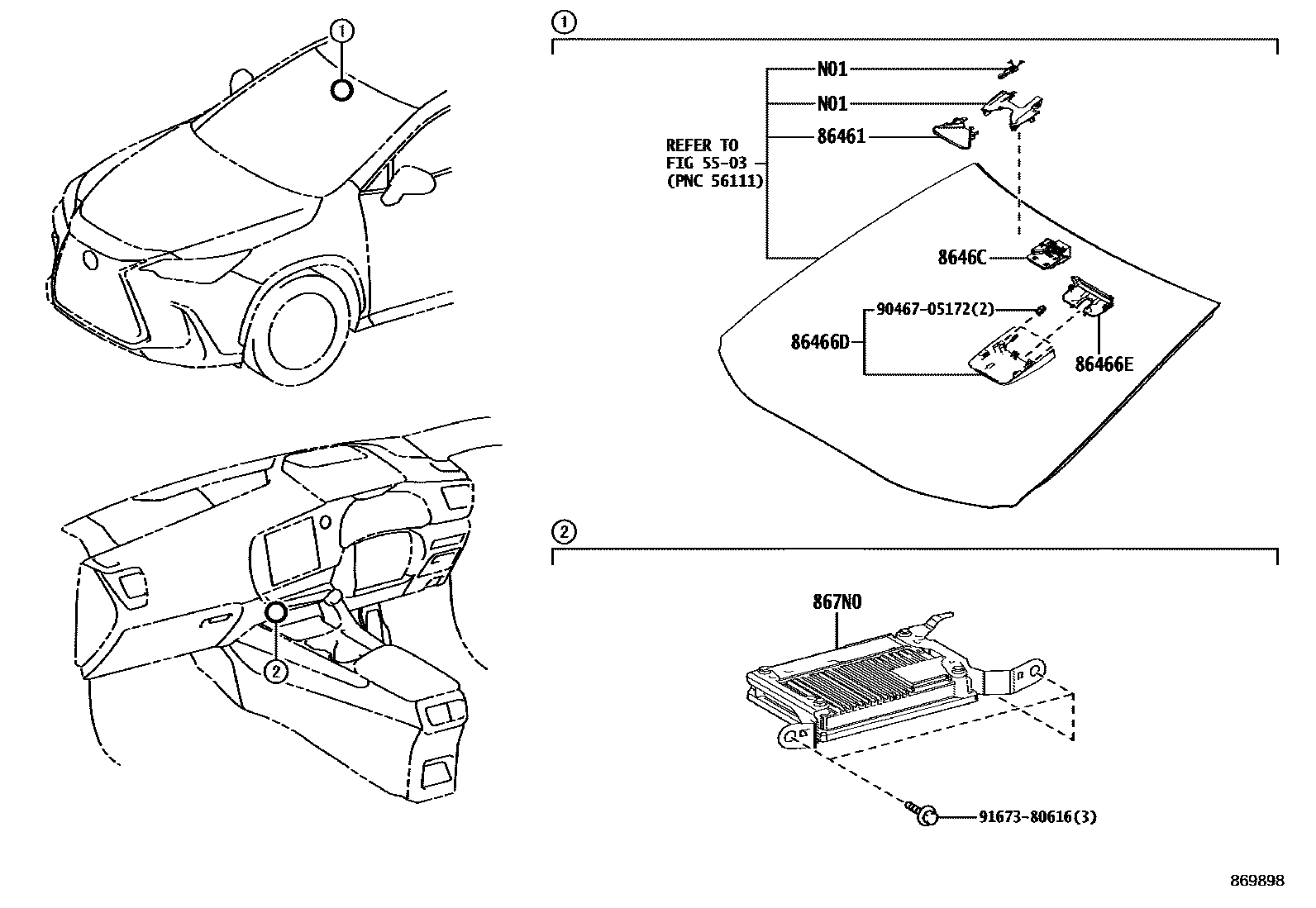 1

2

1

N01

N01

86461

REFER TO
FIG 55-03
(PNC 56111)

8646C

90467-05172(2)

86466D

86466E

2

867N0

91673-80616(3)

869898