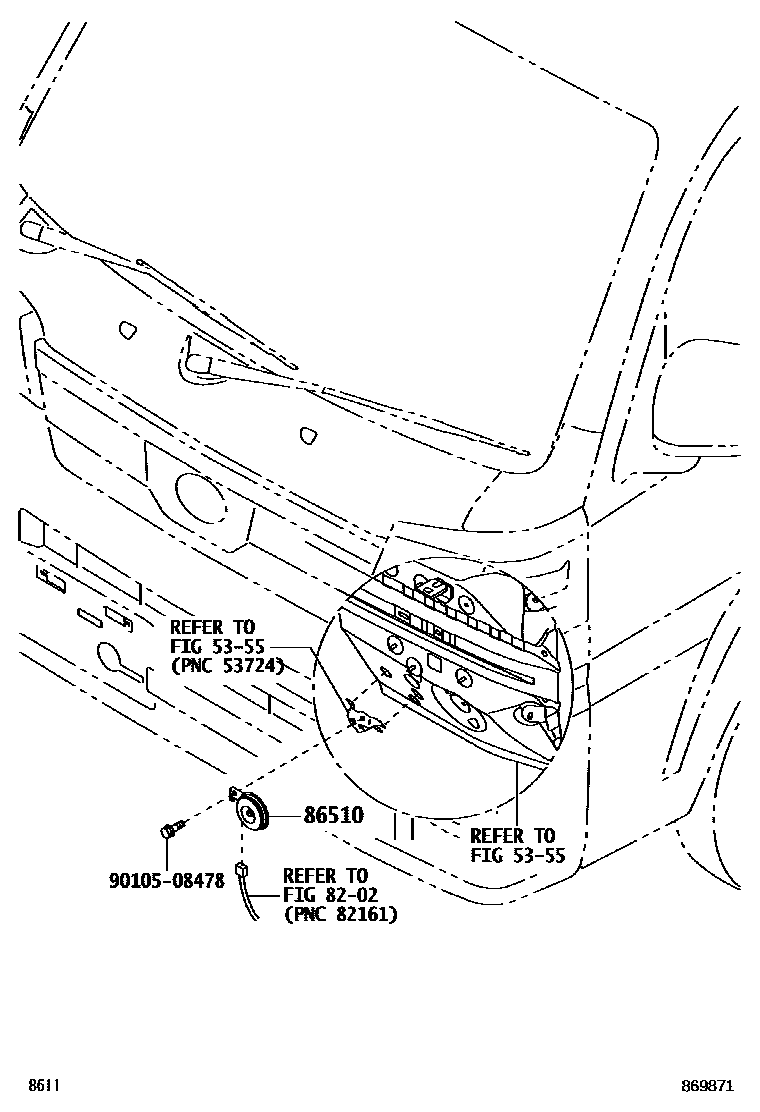 REFER TO
FIG 53-55
(PNC 53724)

86510

REFER TO
FIG 53-55

90105-08478

REFER TO
FIG 82-02
(PNC 82161)

8611

869871