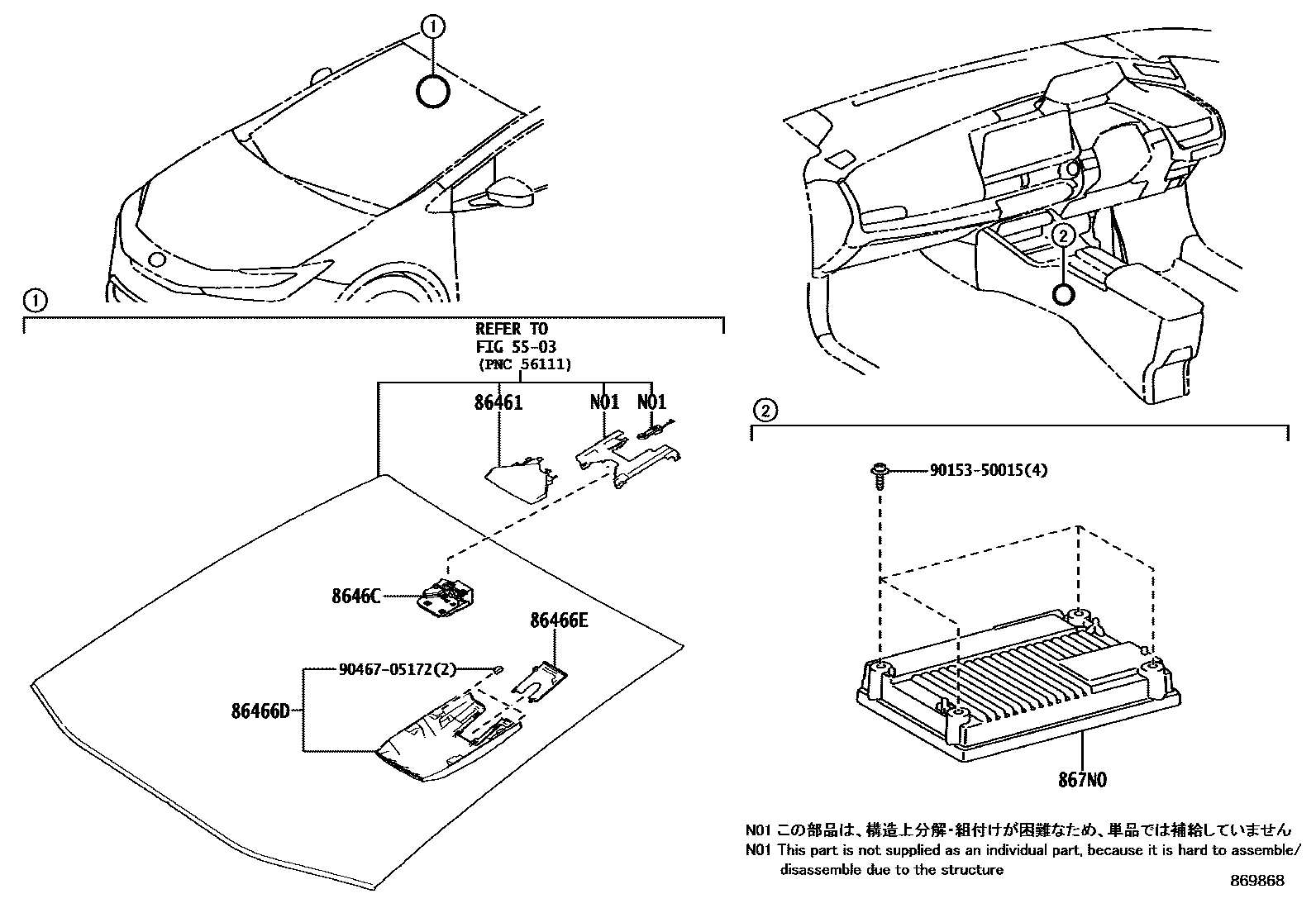 1

2

1

REFER TO
FIG 55-03
(PNC 56111)

86461
N01
N01

8646C

86466E

90467-05172(2)

86466D

2

90153-50015(4)

867N0

N01 この部品は、構造上分解・組付けが困難なため、単品では補給していません
N01 This part is not supplied as an individual part, because it is hard to assemble/ disassemble due to the structure

869868