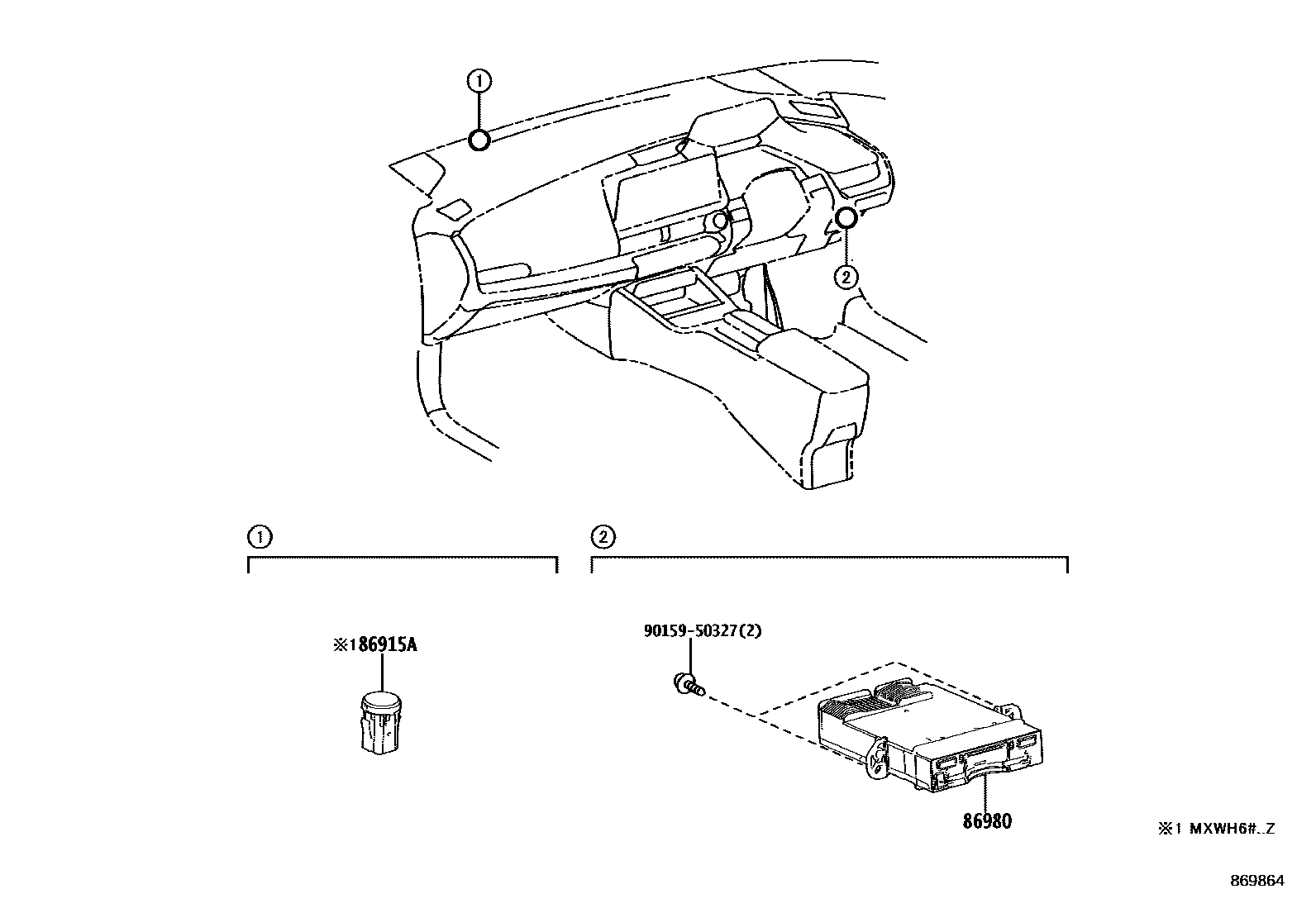 ①

②

①

②

※186915A

90159-50327(2)

86980

※1 MXWH6#..Z

869864