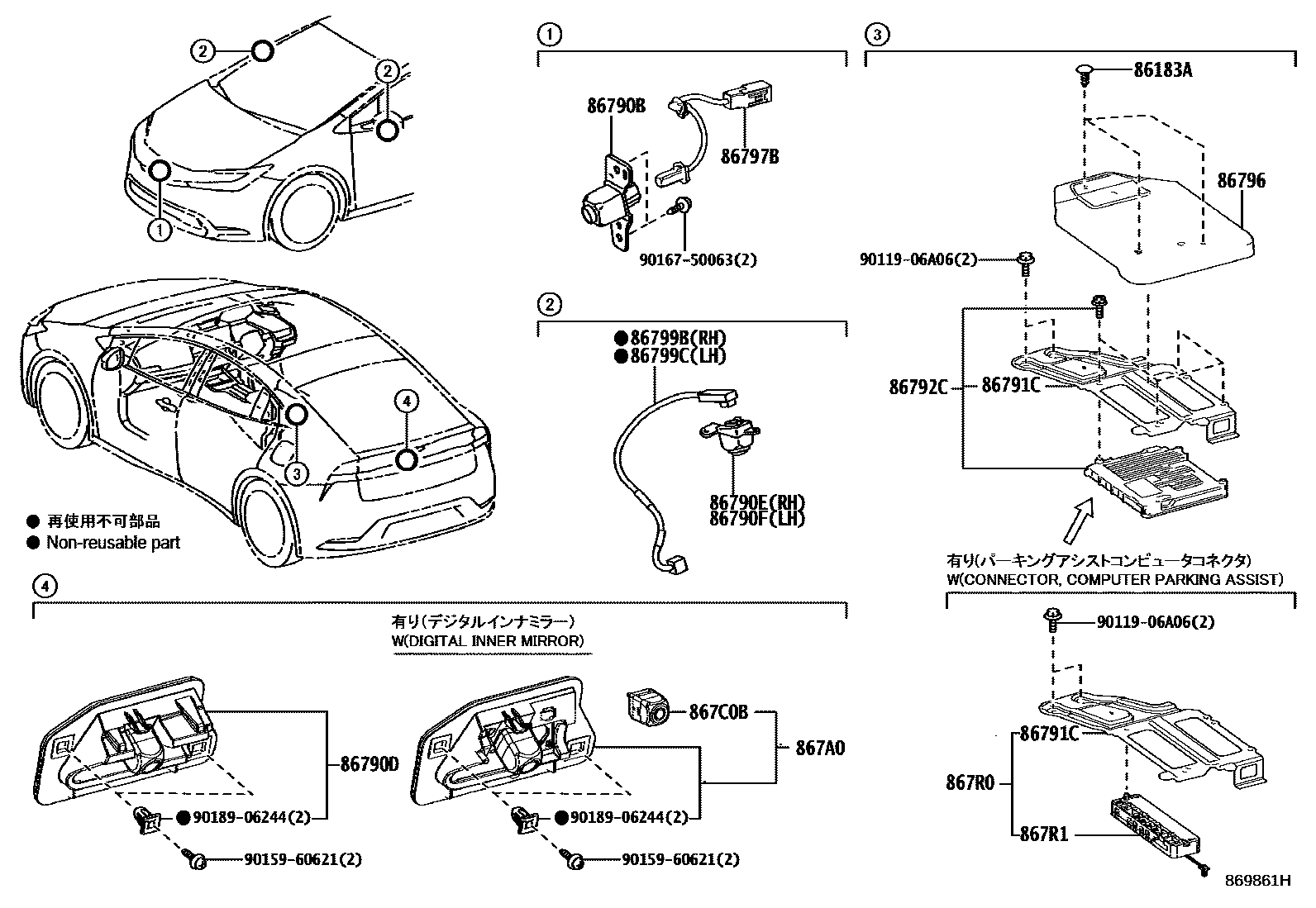 2
2
1
4
3
● 再使用不可部品
● Non-reusable part

1
86790B
86797B
90167-50063(2)

2
●86799B(RH)
●86799C(LH)
86790E(RH)
86790F(LH)

3
86183A
86796
90119-06A06(2)
86792C
86791C
有り(パーキングアシストコンピュータコネクタ)
W(CONNECTOR, COMPUTER PARKING ASSIST)
90119-06A06(2)
86791C
867R0
867R1

4
有り(デジタルインナミラー)
W(DIGITAL INNER MIRROR)
86790D
●90189-06244(2)
90159-60621(2)
867C0B
867A0
●90189-06244(2)
90159-60621(2)

869861H