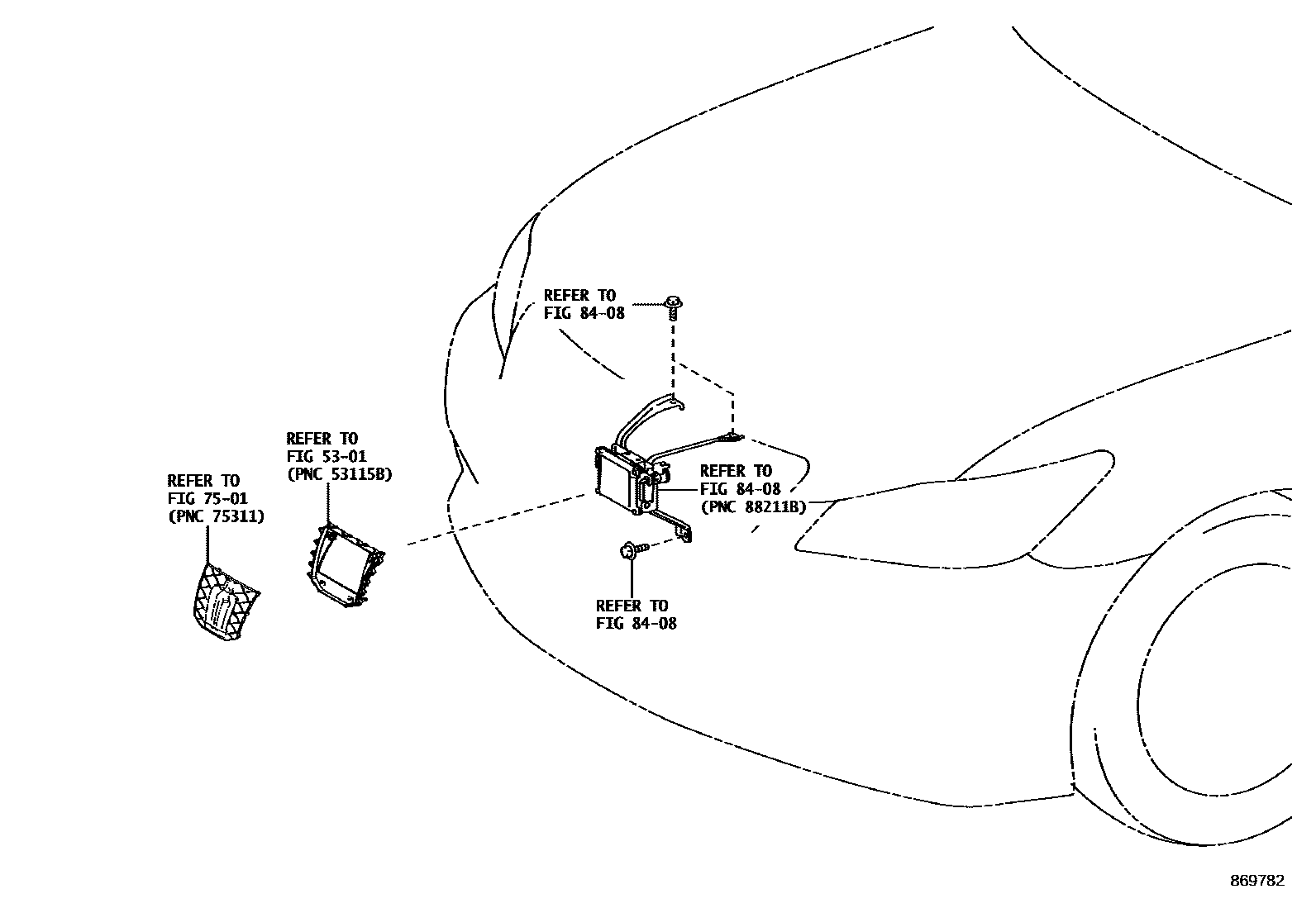 REFER TO
FIG 84-08

REFER TO
FIG 53-01
(PNC 53115B)

REFER TO
FIG 75-01
(PNC 75311)

REFER TO
FIG 84-08
(PNC 88211B)

REFER TO
FIG 84-08

869782