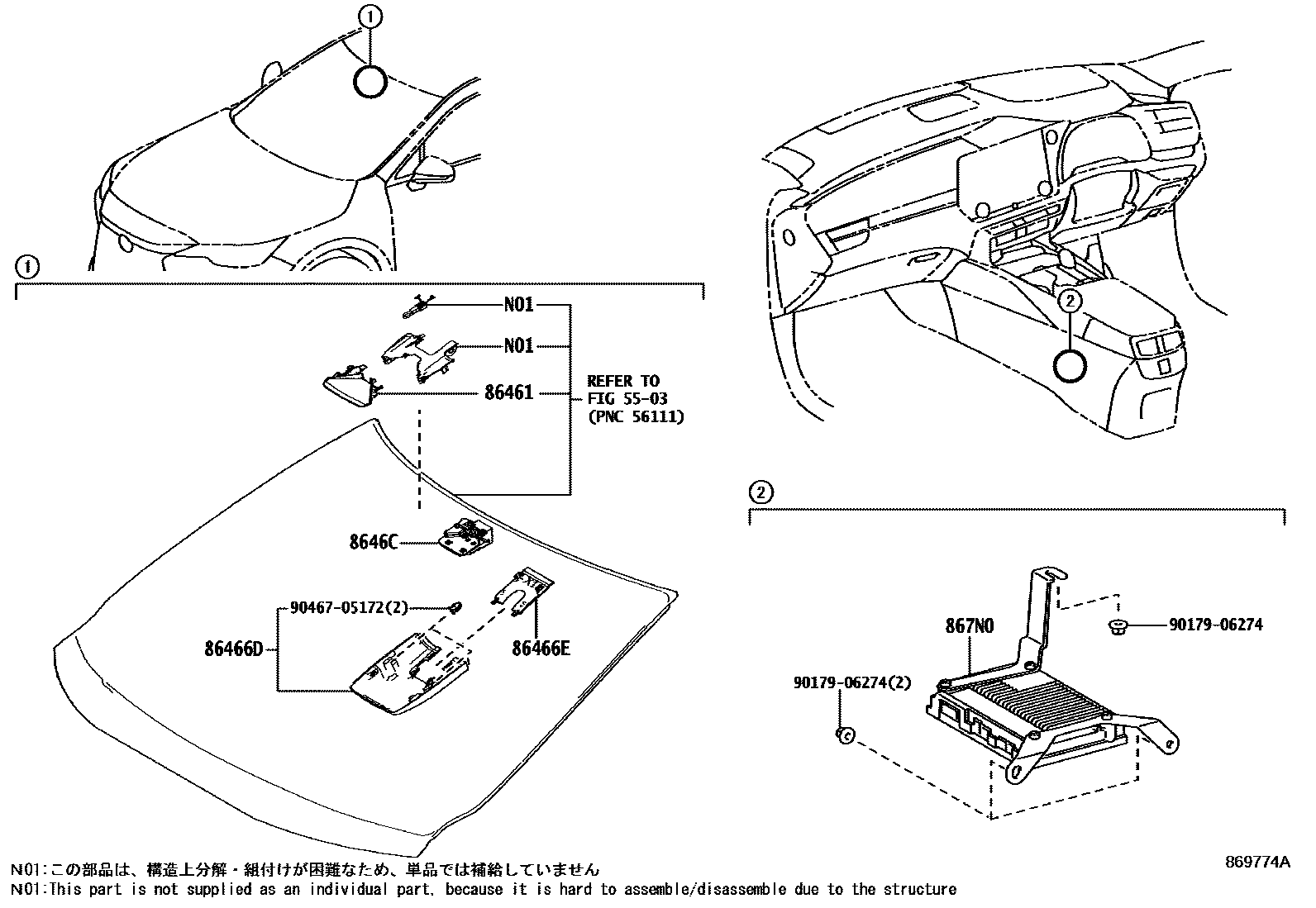 1

1

N01

N01

86461

REFER TO
FIG 55-03
(PNC 56111)

8646C

90467-05172(2)

86466D

86466E

2

2

867N0

90179-06274

90179-06274(2)

N01:この部品は、構造上分解・組付けが困難なため、単品では補給していません
N01:This part is not supplied as an individual part, because it is hard to assemble/disassemble due to the structure

869774A