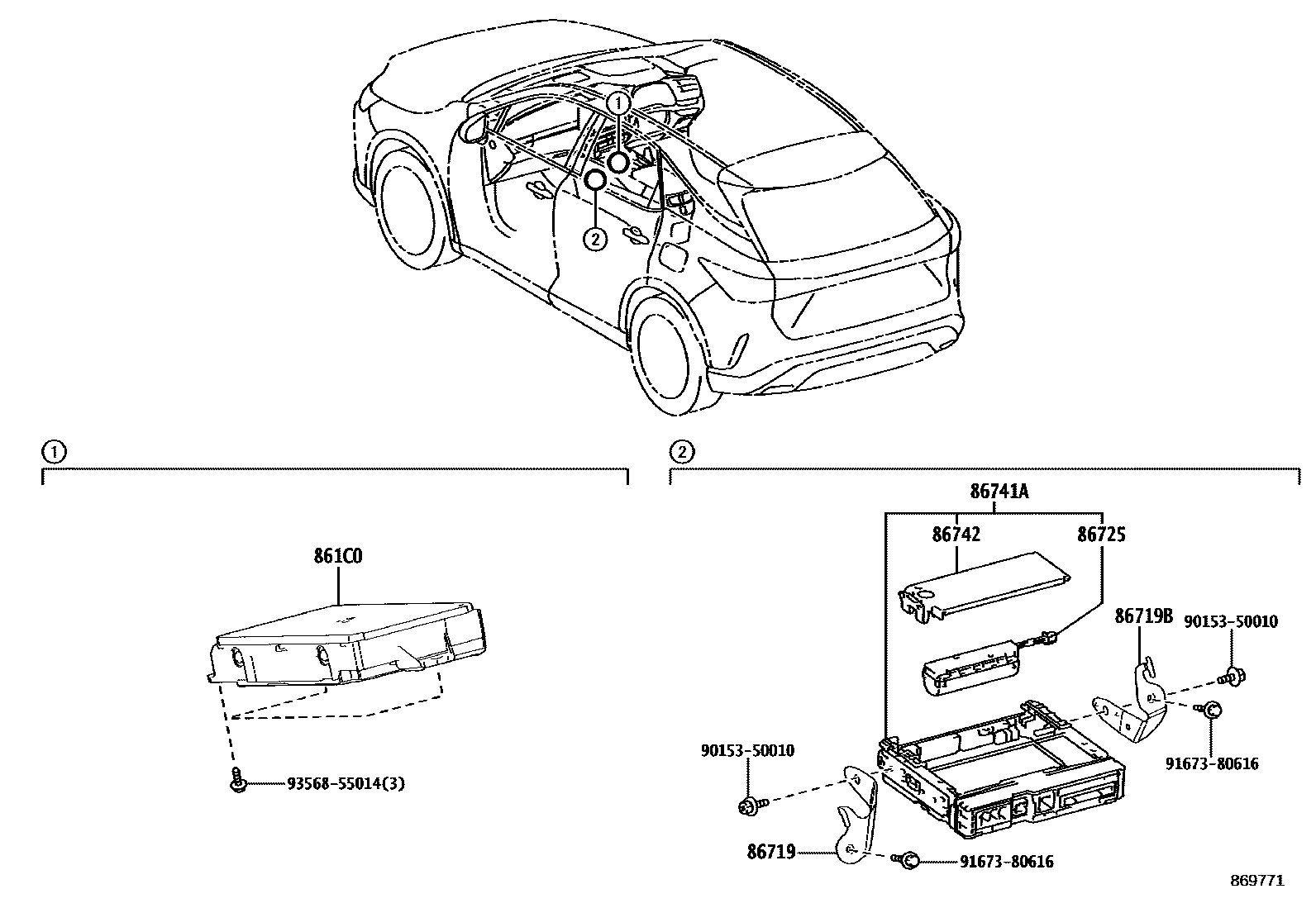 1
2

1

861C0

93568-55014(3)

2

86741A
86742
86725
86719B
90153-50010
91673-80616
90153-50010
86719
91673-80616

869771