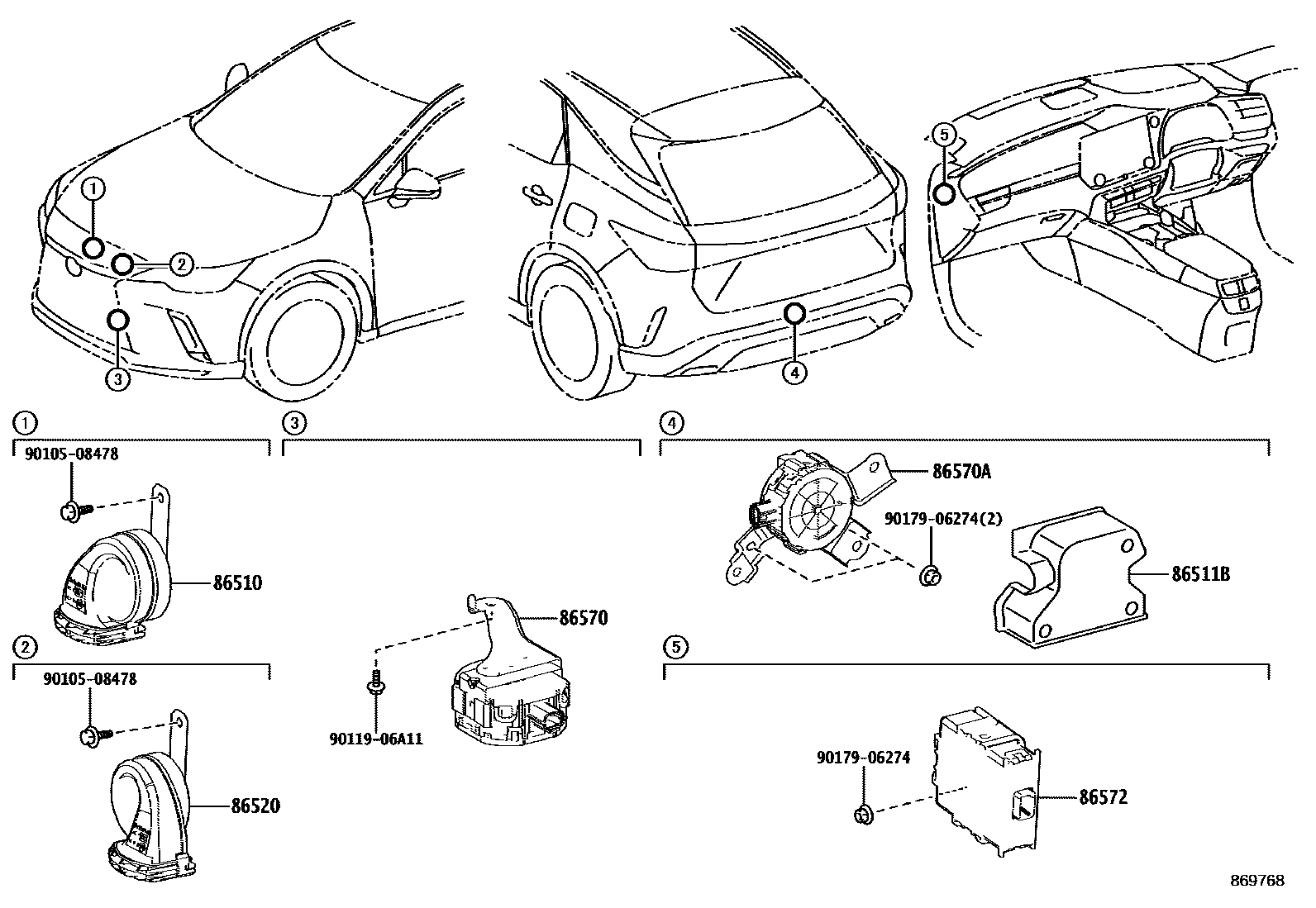 1
2
3
4
5

1
90105-08478
86510

2
90105-08478
86520

3
86570
90119-06A11

4
86570A
90179-06274(2)
86511B

5
90179-06274
86572

869768