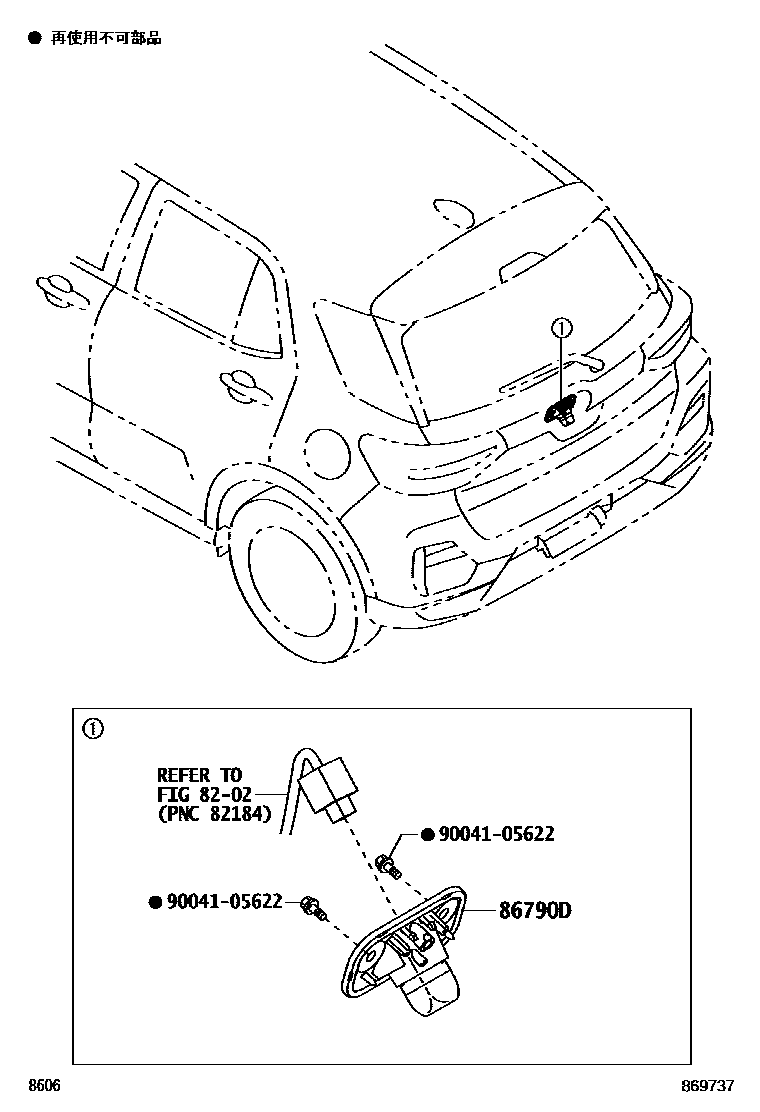 ● 再使用不可部品

①

①

REFER TO
FIG 82-02
(PNC 82184)

● 90041-05622

● 90041-05622

86790D

8606

869737