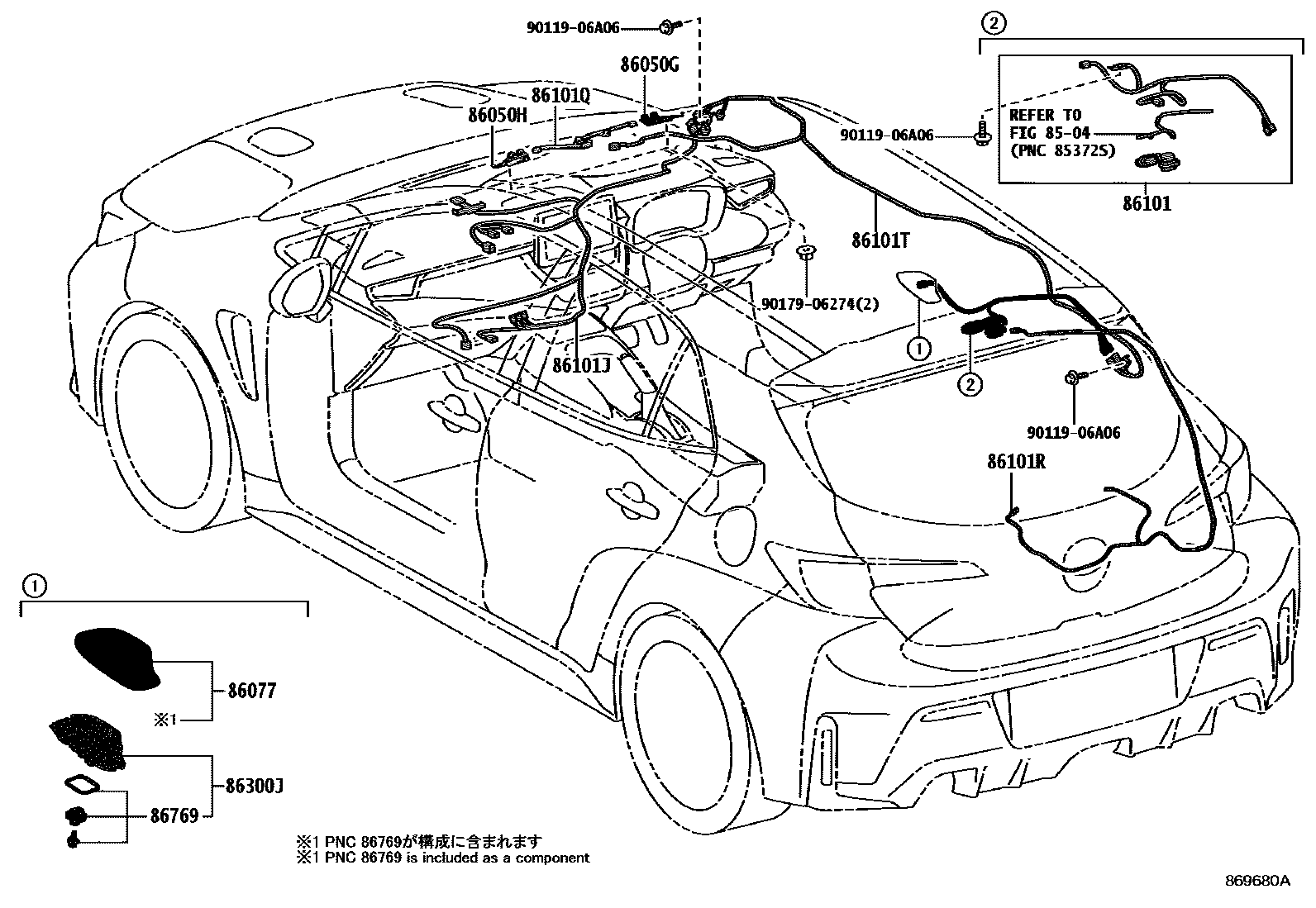 90119-06A06
86050G
86101Q
86050H
②
REFER TO
FIG 85-04
(PNC 85372S)
90119-06A06
86101
86101T
90179-06274(2)
①
②
86101J
90119-06A06
86101R
①
86077
※1
86300J
86769
※1 PNC 86769が構成に含まれます
※1 PNC 86769 is included as a component
869680A