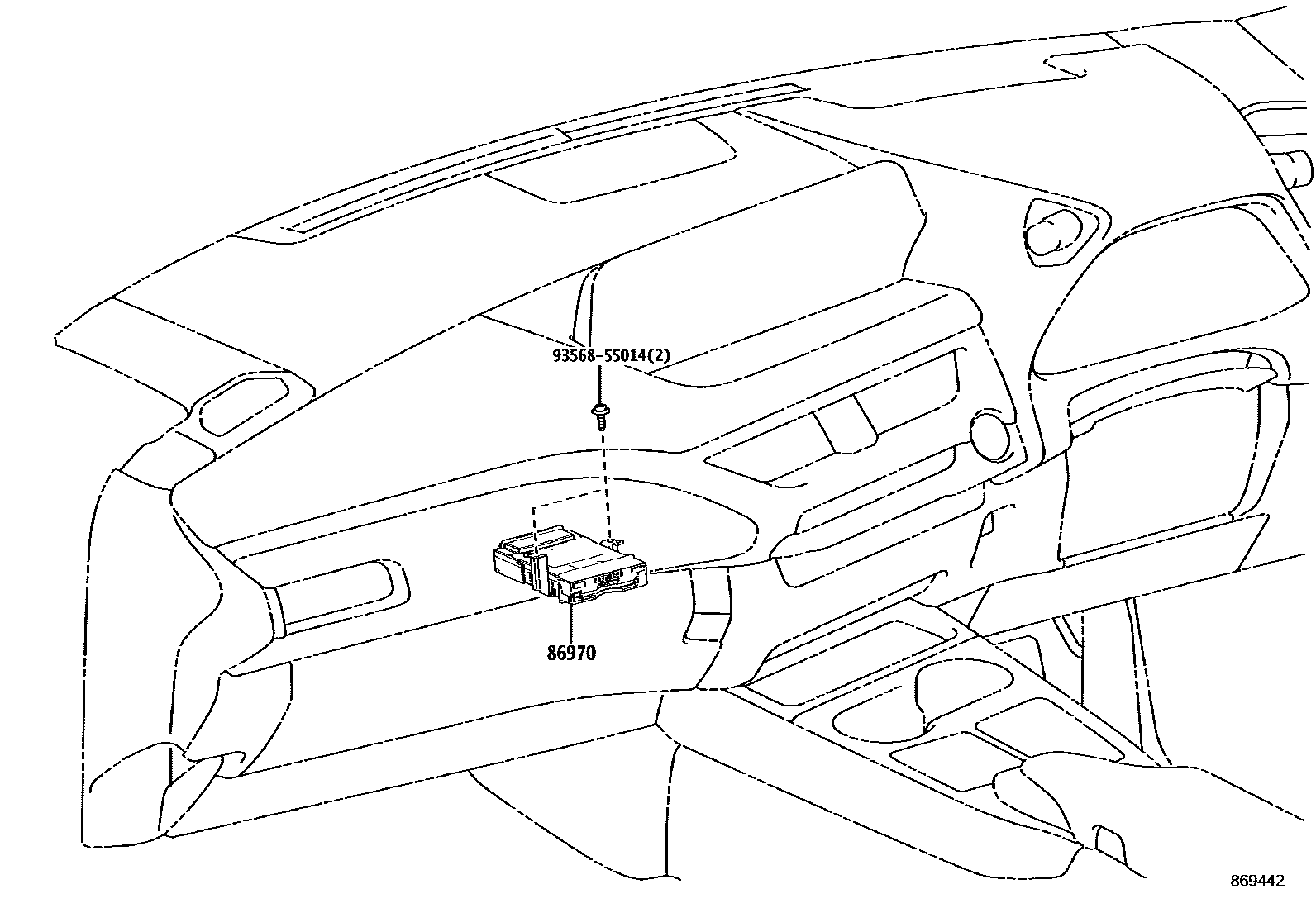 93568-55014(2)

86970

869442