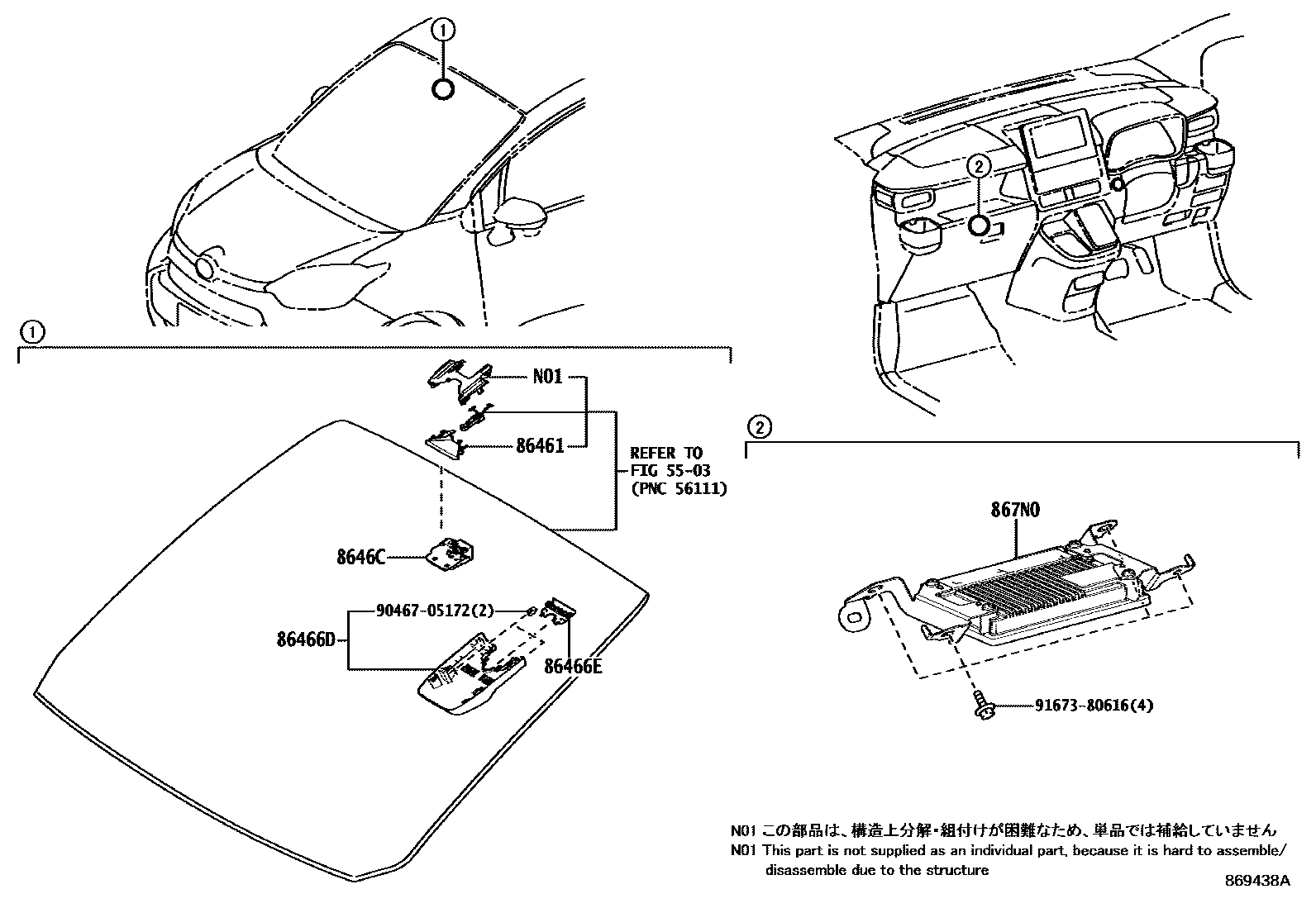 ①

②

①

N01

86461

REFER TO FIG 55-03 (PNC 56111)

8646C

90467-05172(2)

86466D

86466E

②

867N0

91673-80616(4)

N01 この部品は、構造上分解・組付けが困難なため、単品では補給していません
N01 This part is not supplied as an individual part, because it is hard to assemble/ disassemble due to the structure

869438A