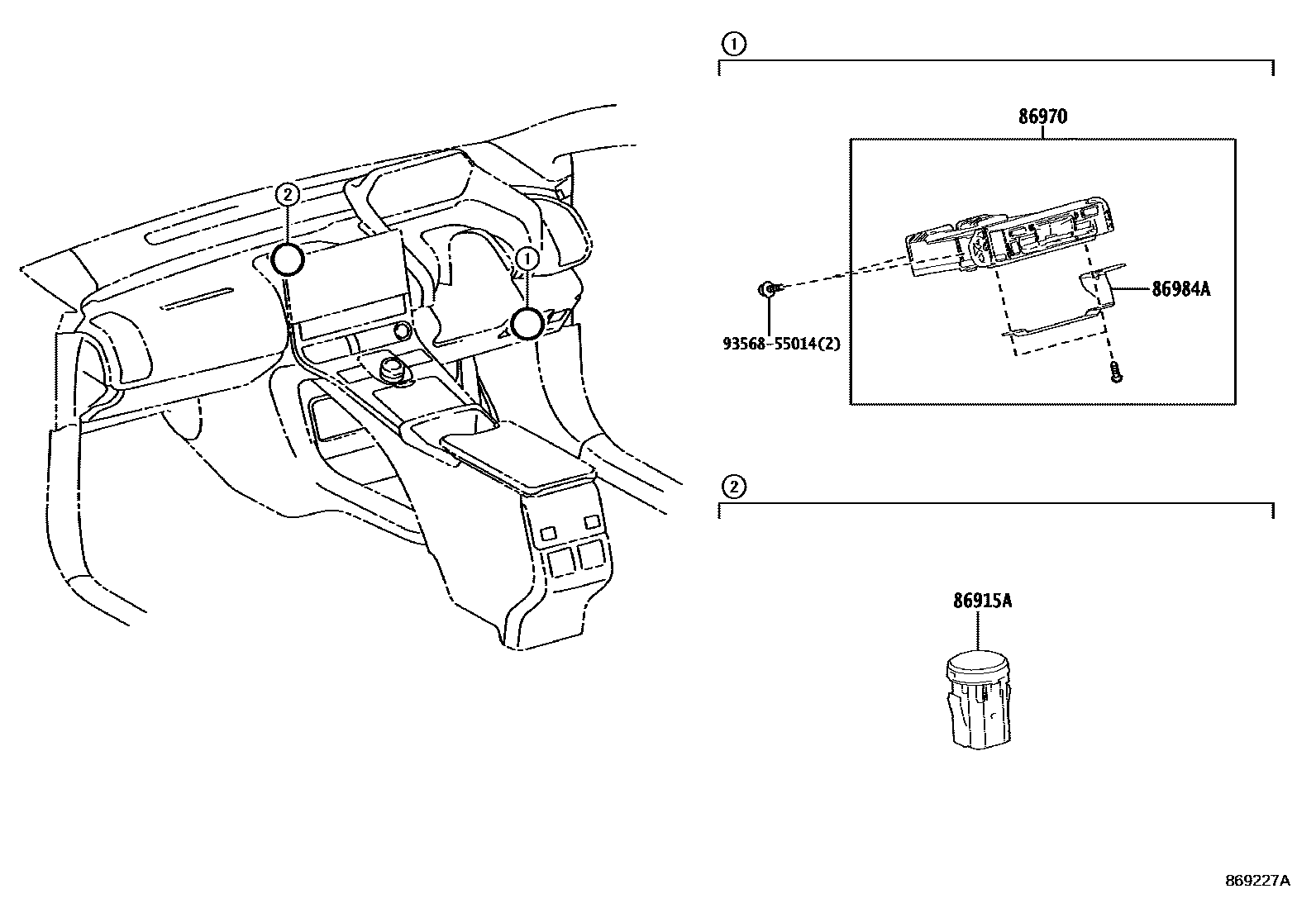 2

1

1

86970

86984A

93568-55014(2)

2

86915A

869227A