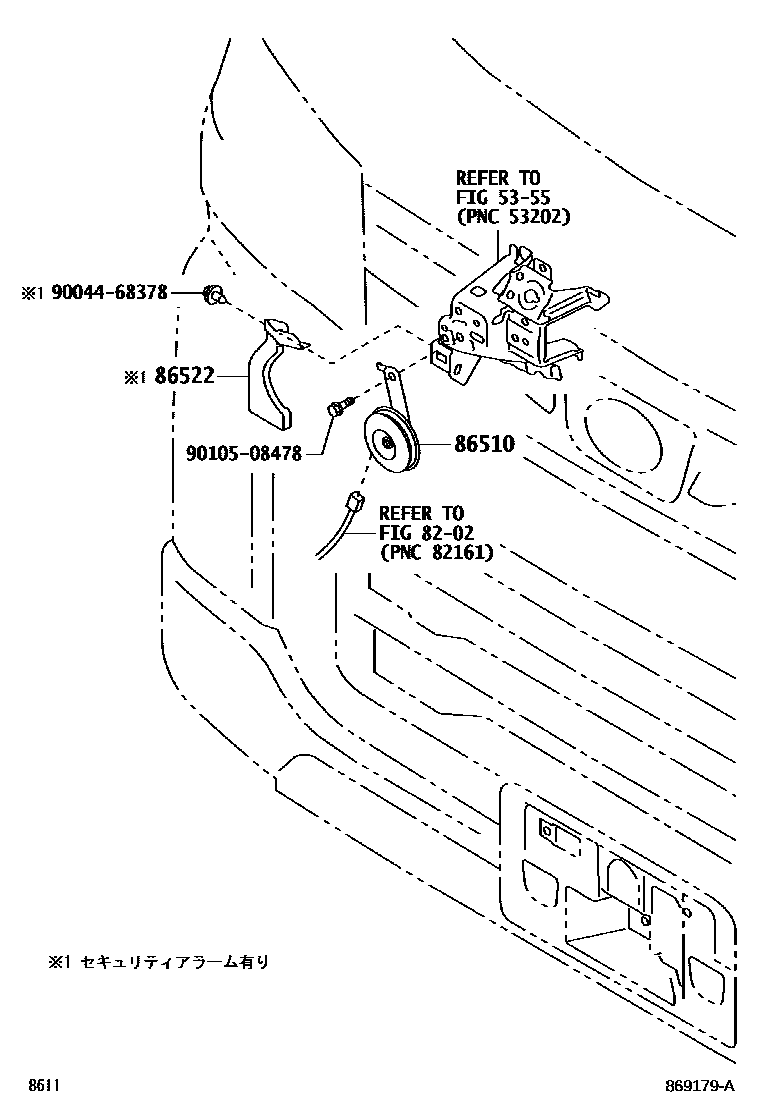 REFER TO
FIG 53-55
(PNC 53202)

※1 90044-68378

※1 86522

90105-08478

86510

REFER TO
FIG 82-02
(PNC 82161)

※1 セキュリティアラーム有り

8611

869179-A