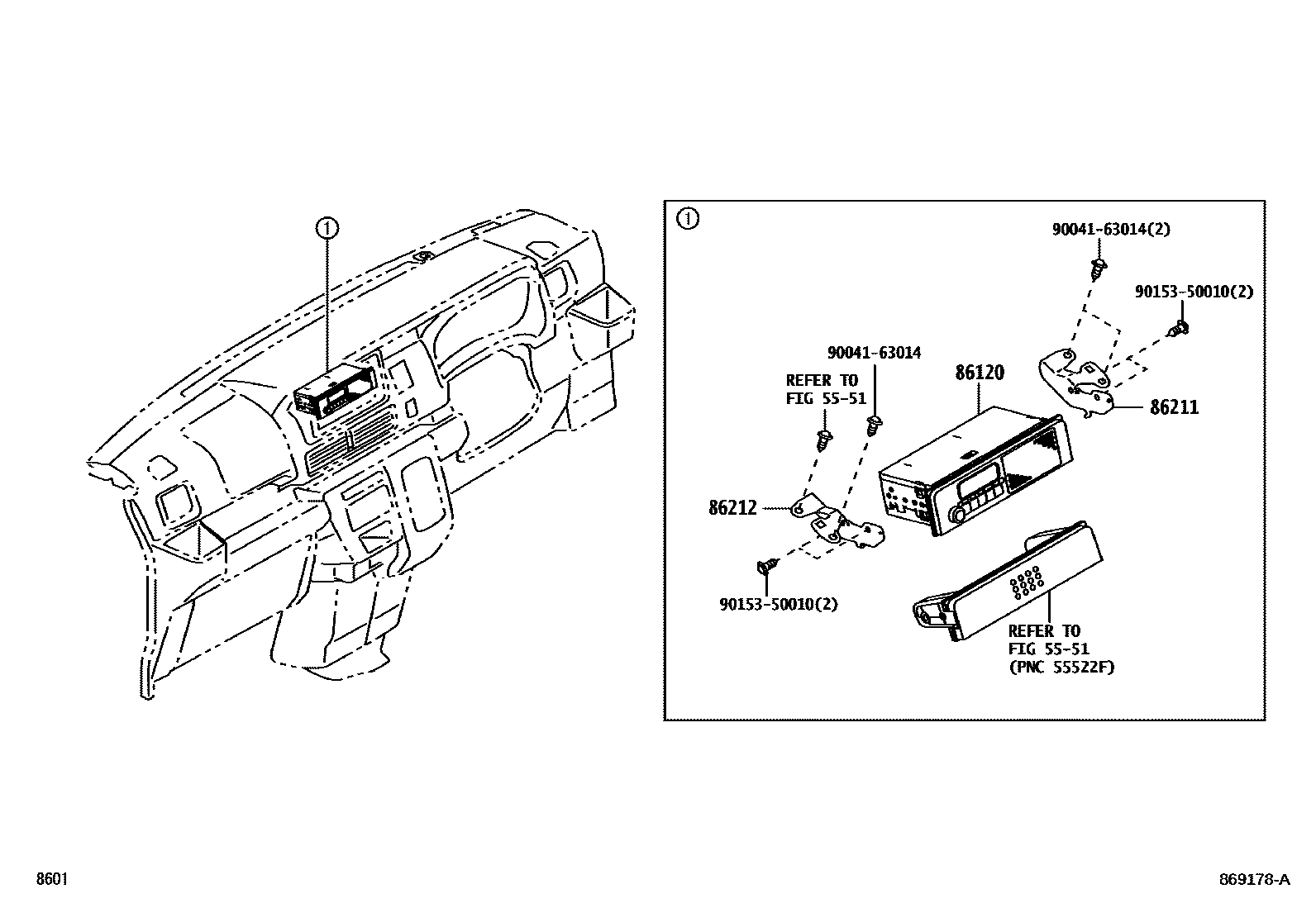 ①

①

90041-63014(2)

90153-50010(2)

90041-63014

REFER TO
FIG 55-51

86120

86211

86212

90153-50010(2)

REFER TO
FIG 55-51
(PNC 55522F)

8601

869178-A