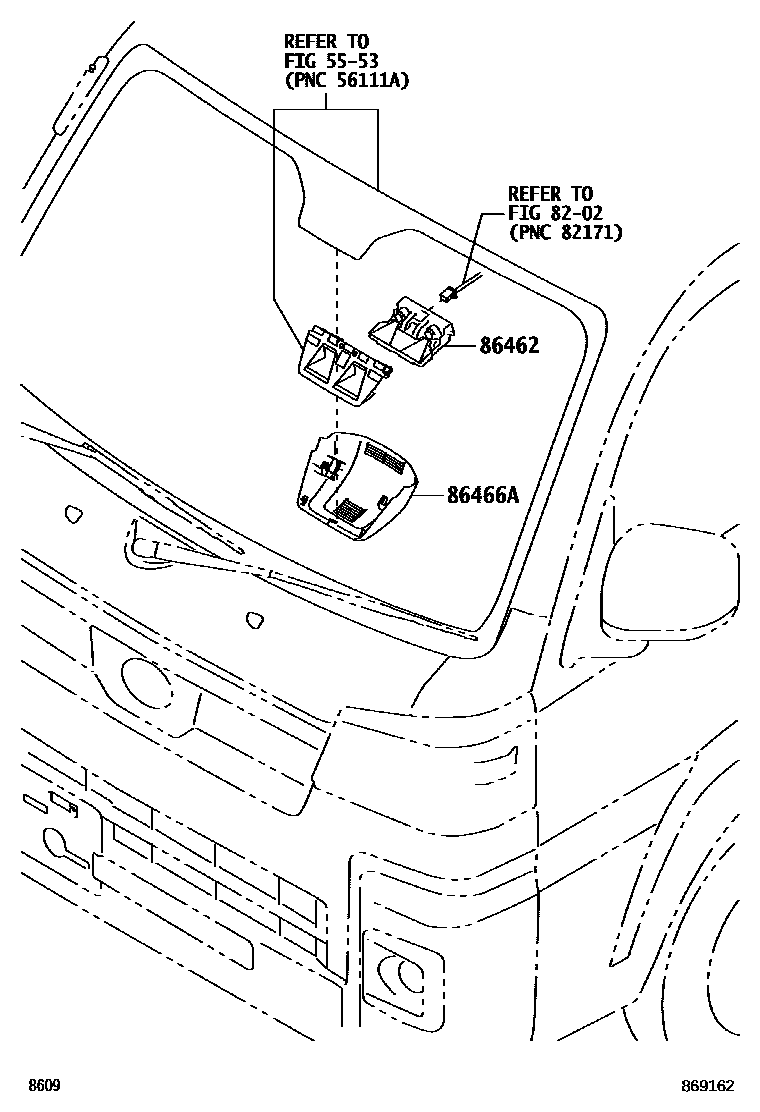 REFER TO
FIG 55-53
(PNC 56111A)

REFER TO
FIG 82-02
(PNC 82171)

86462

86466A

8609

869162