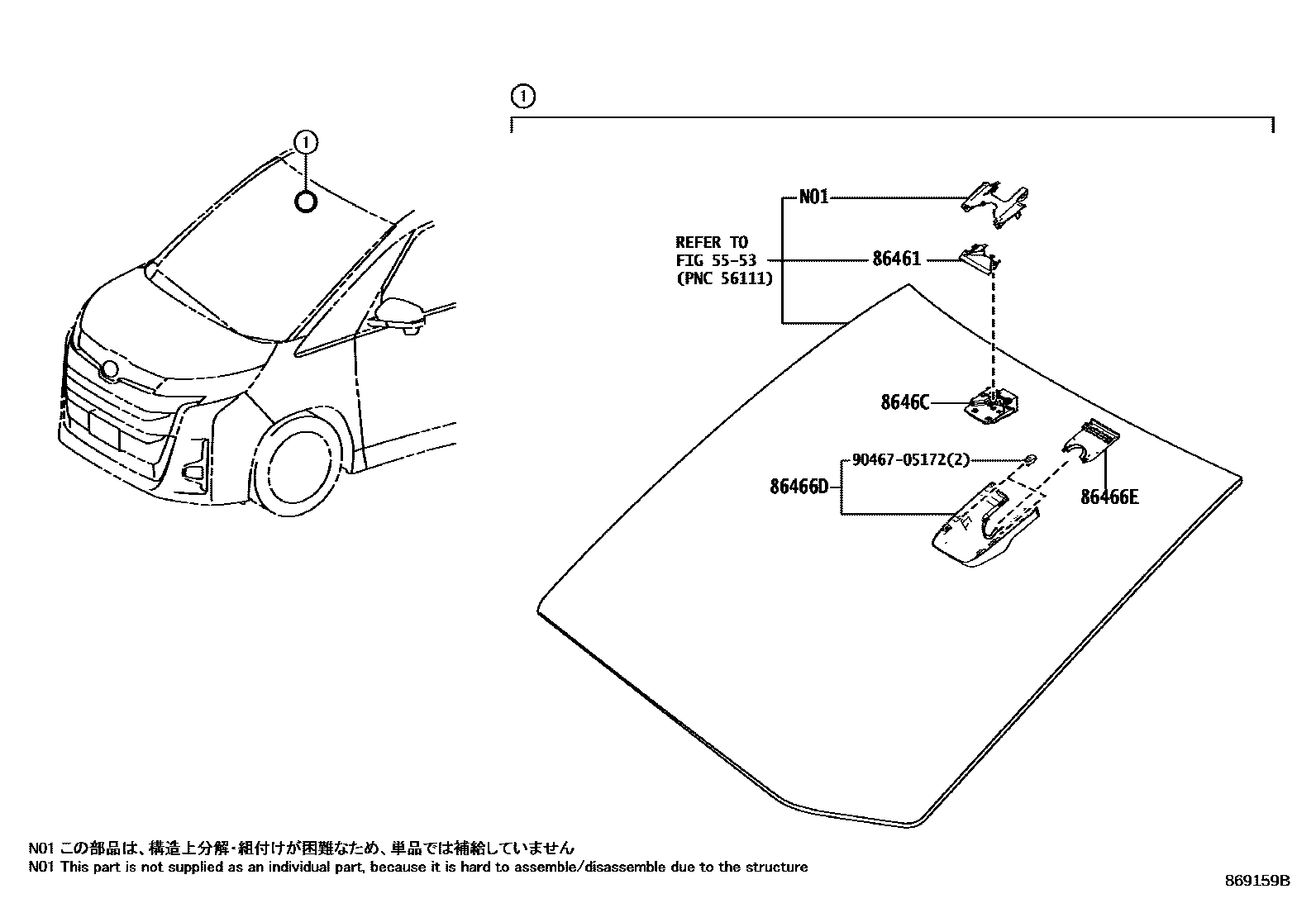 1

1

N01

REFER TO
FIG 55-53
(PNC 56111)

86461

8646C

90467-05172(2)

86466D

86466E

N01 この部品は、構造上分解・組付けが困難なため、単品では補給していません
N01 This part is not supplied as an individual part, because it is hard to assemble/disassemble due to the structure

869159B