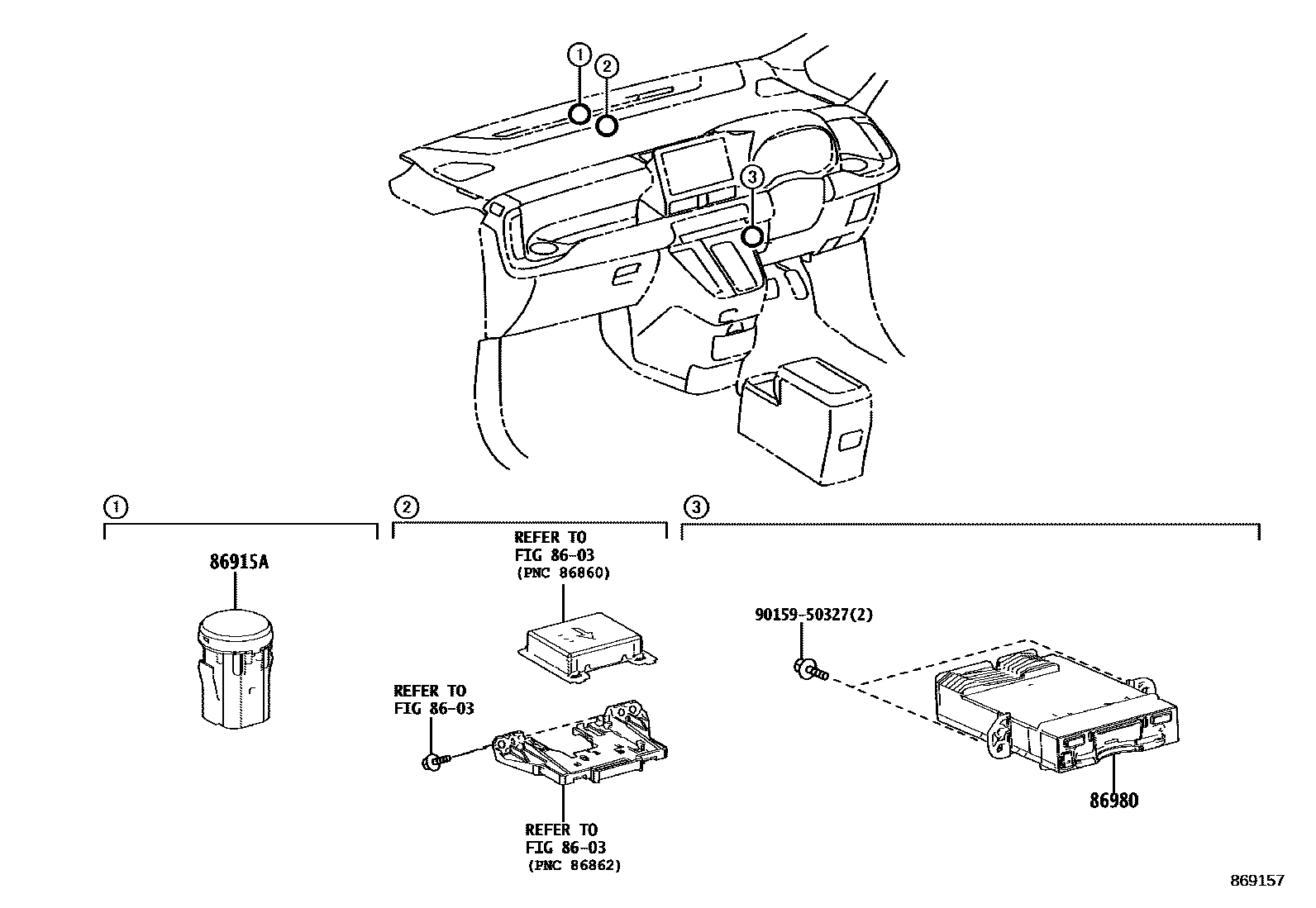 1
2
3

1
86915A

2
REFER TO
FIG 86-03
(PNC 86860)

REFER TO
FIG 86-03

REFER TO
FIG 86-03
(PNC 86862)

3
90159-50327(2)

86980

869157