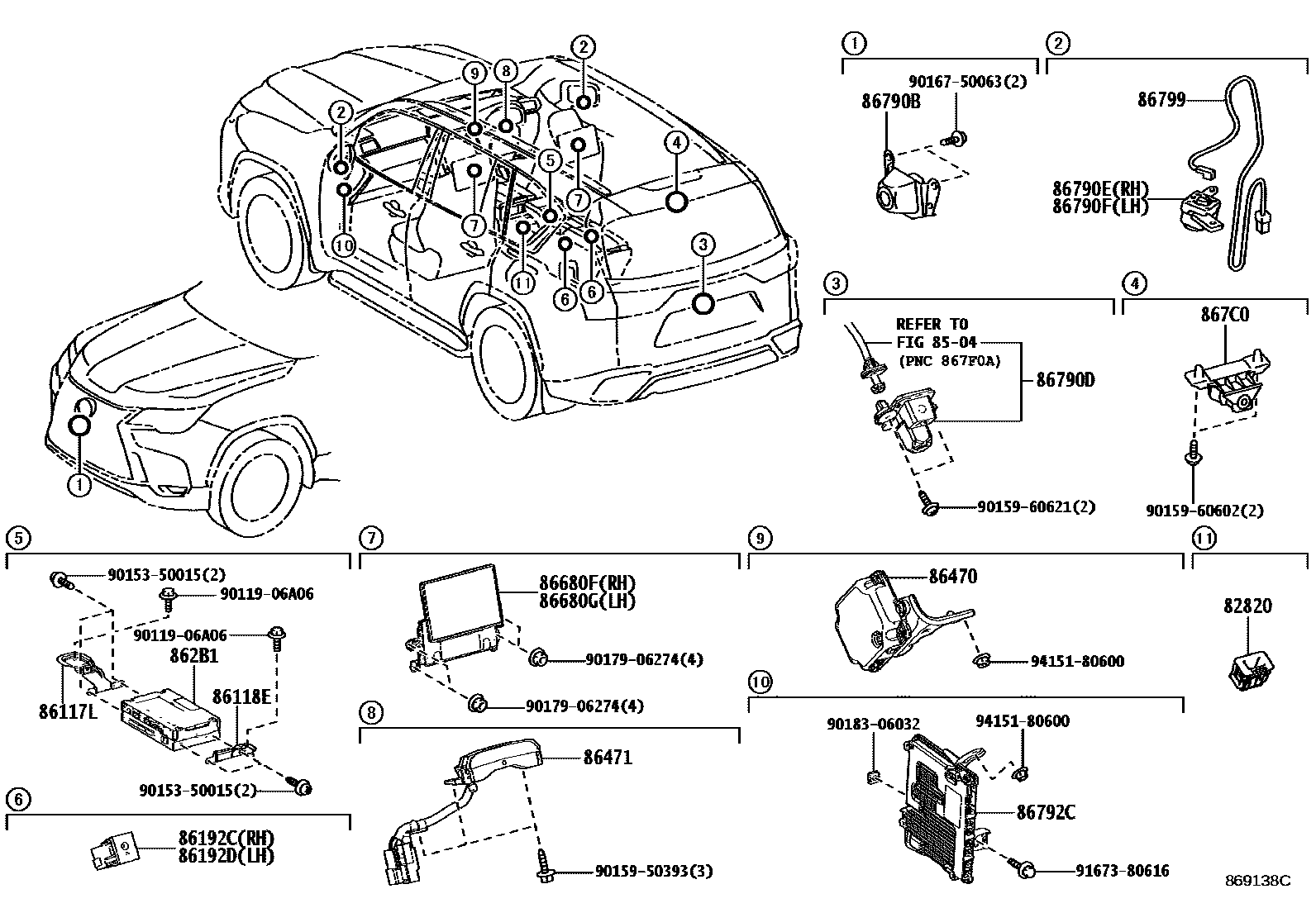 2
9
8
2
5
4
7
7
10
11
6
6
3
1

1
90167-50063(2)
86790B

2
86799
86790E(RH)
86790F(LH)

3
REFER TO
FIG 85-04
(PNC 867F0A)
86790D
90159-60621(2)

4
867C0
90159-60602(2)

5
90153-50015(2)
90119-06A06
90119-06A06
862B1
86118E
86117L
90153-50015(2)

6
86192C(RH)
86192D(LH)

7
86680F(RH)
86680G(LH)
90179-06274(4)
90179-06274(4)

8
86471
90159-50393(3)

9
86470
94151-80600

10
90183-06032
94151-80600
86792C
91673-80616

11
82820

869138C