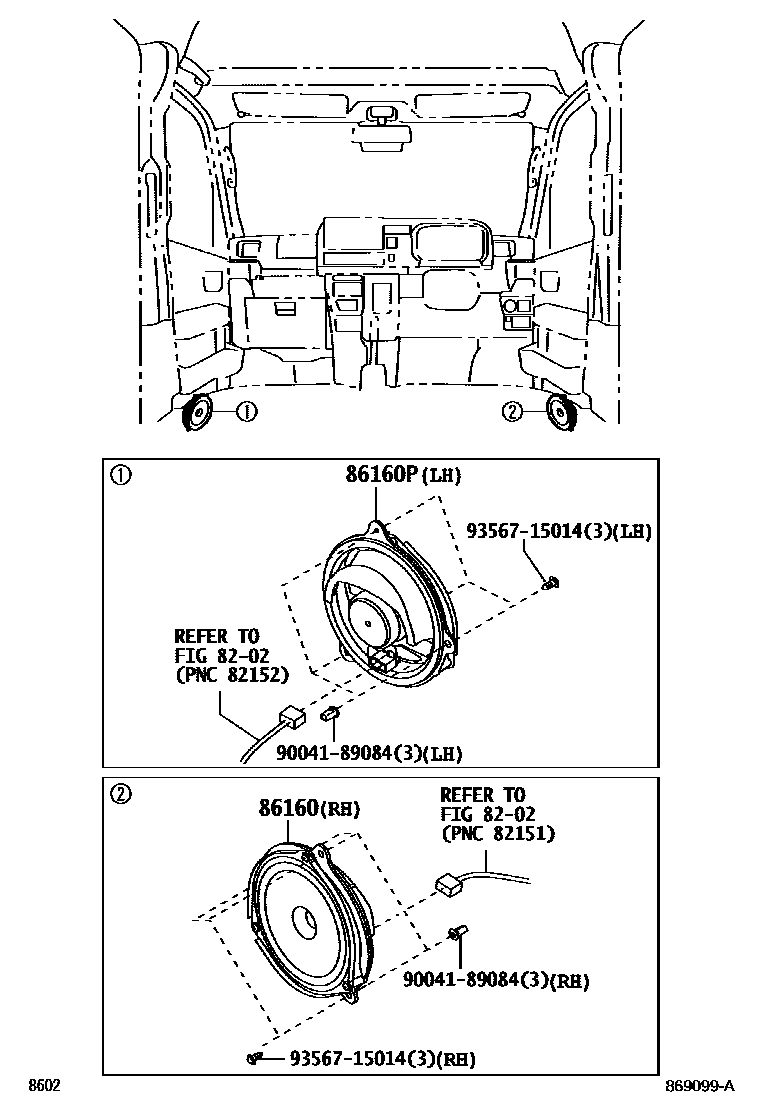 ①
②
①
86160P(LH)
93567-15014(3)(LH)
REFER TO
FIG 82-02
(PNC 82152)
90041-89084(3)(LH)
②
86160(RH)
REFER TO
FIG 82-02
(PNC 82151)
90041-89084(3)(RH)
93567-15014(3)(RH)
8602
869099-A