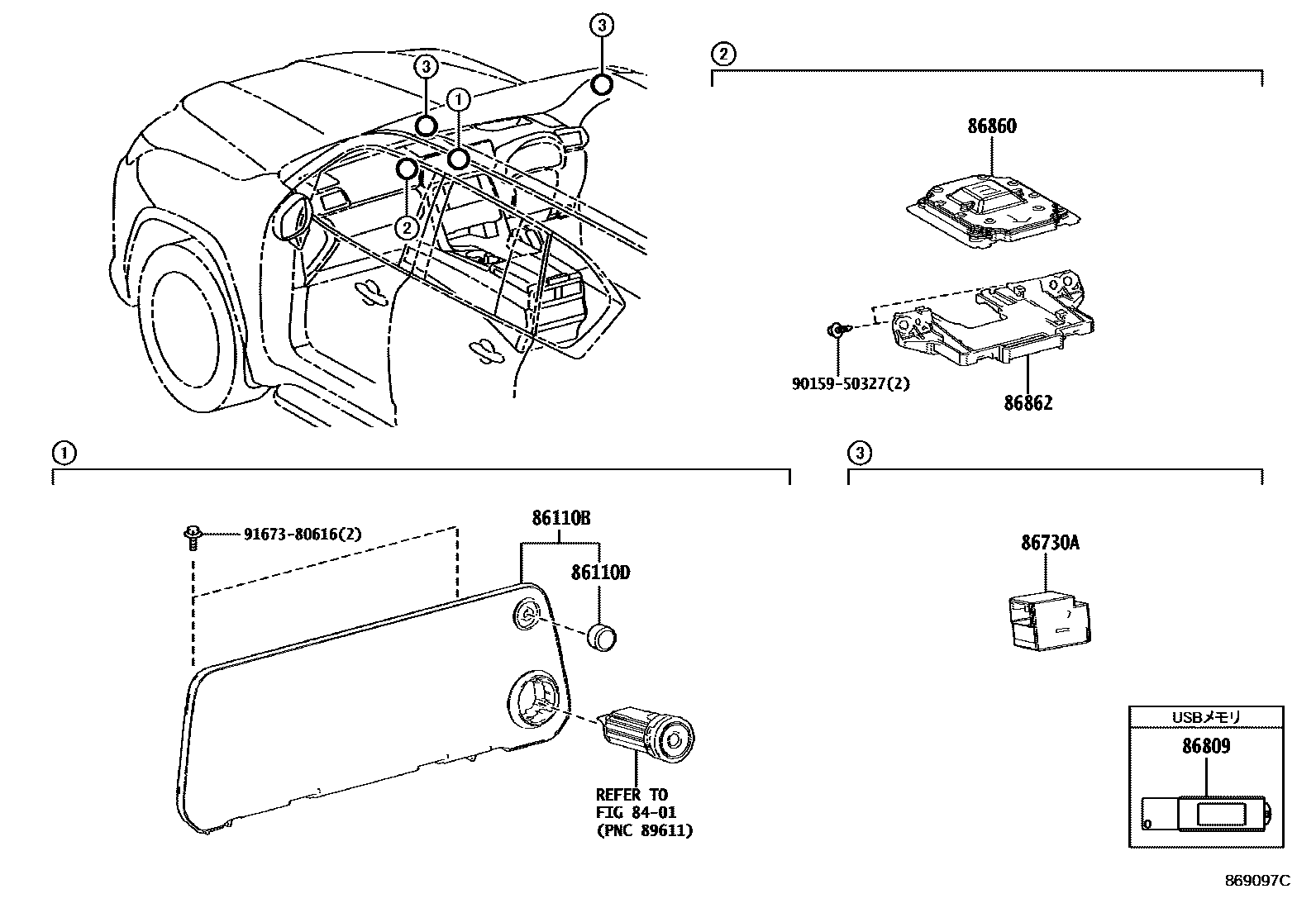 3
3
1
2

2

86860

90159-50327(2)
86862

1

91673-80616(2)
86110B
86110D

REFER TO
FIG 84-01
(PNC 89611)

3

86730A

USBメモリ
86809

869097C