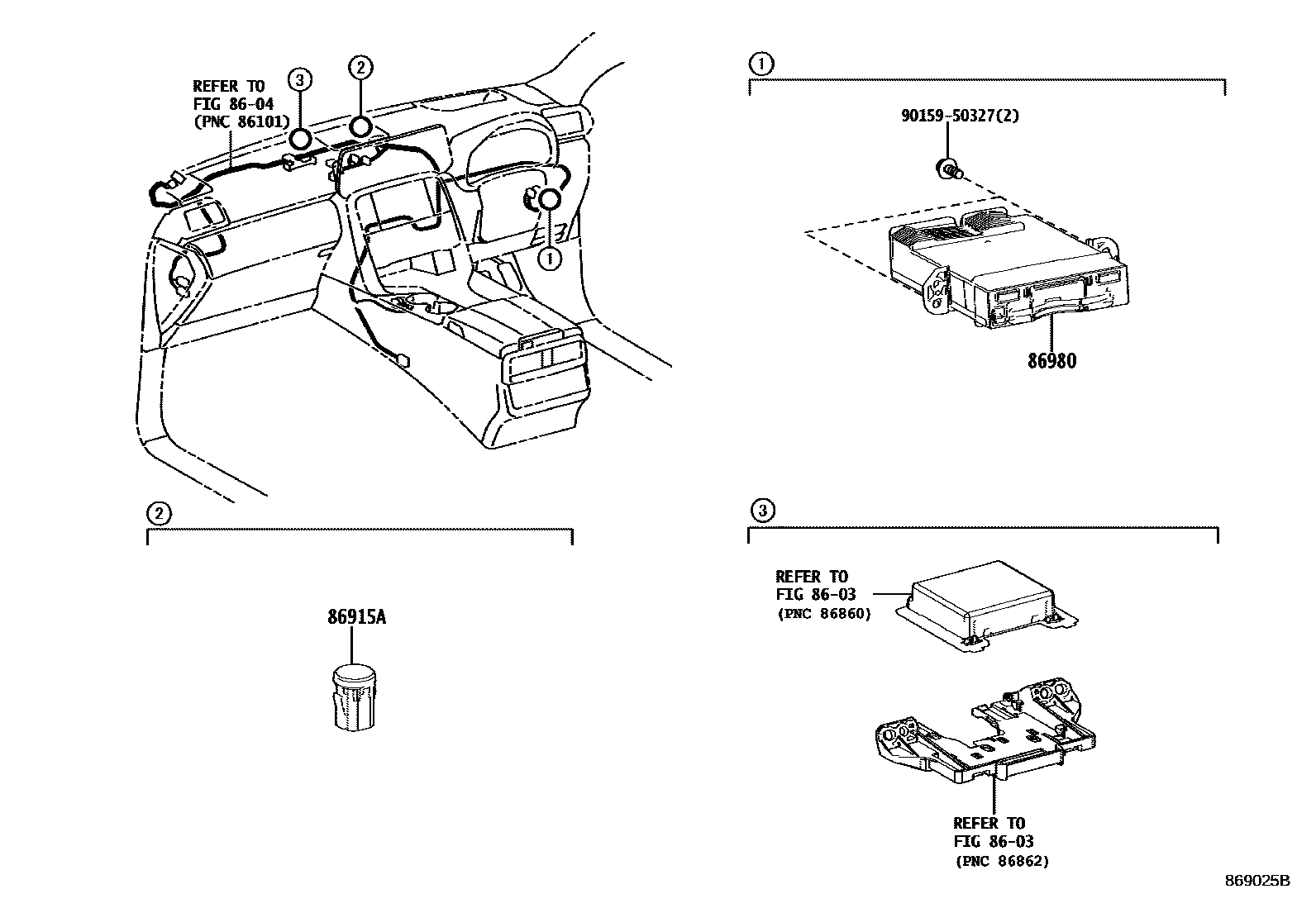 REFER TO
FIG 86-04
(PNC 86101)

3

2

1

1

90159-50327(2)

86980

2

86915A

3

REFER TO
FIG 86-03
(PNC 86860)

REFER TO
FIG 86-03
(PNC 86862)

869025B