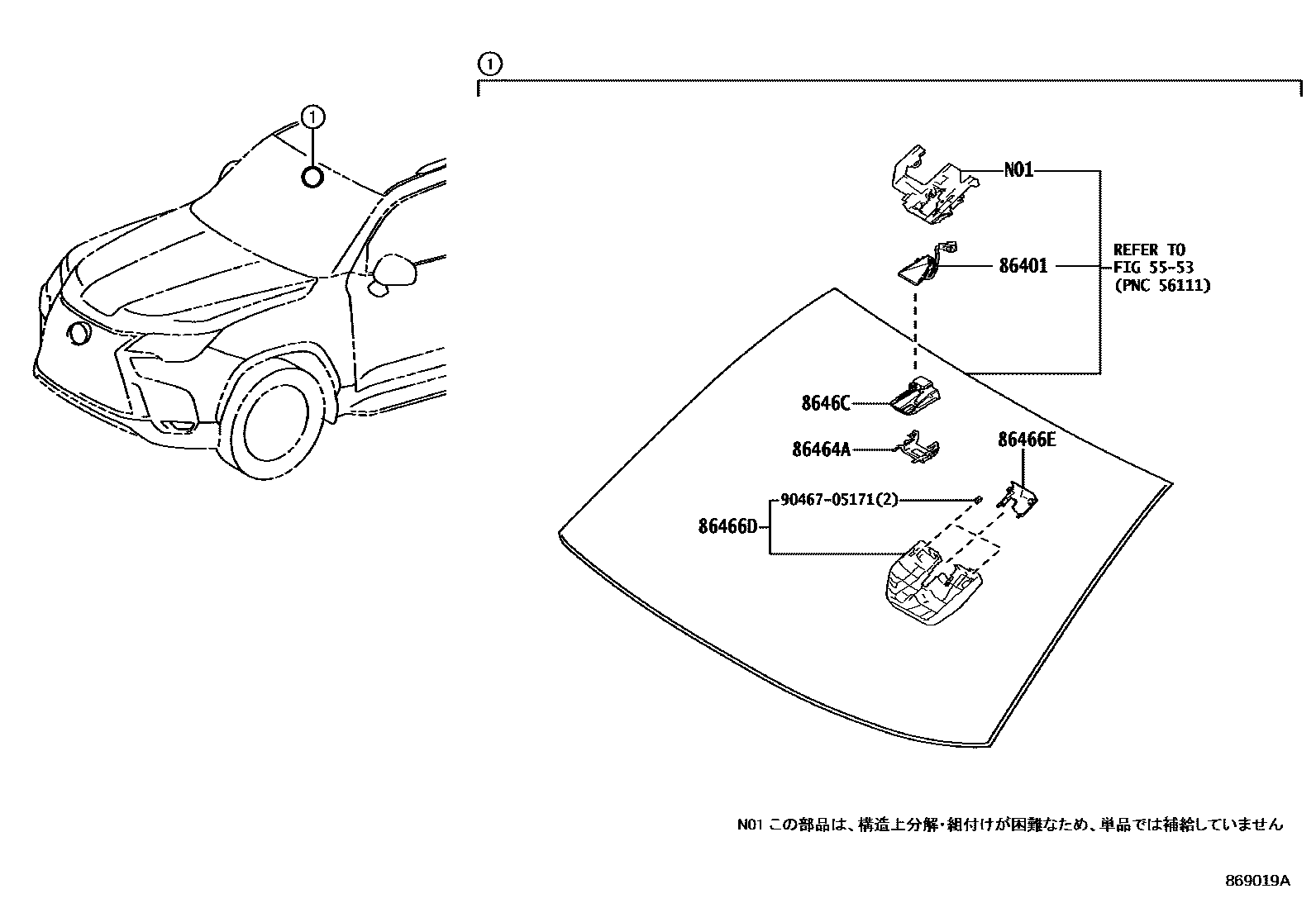 ①

①

N01

86401

REFER TO
FIG 55-53
(PNC 56111)

8646C

86464A

86466E

90467-05171(2)

86466D

N01 この部品は、構造上分解・組付けが困難なため、単品では補給していません

869019A