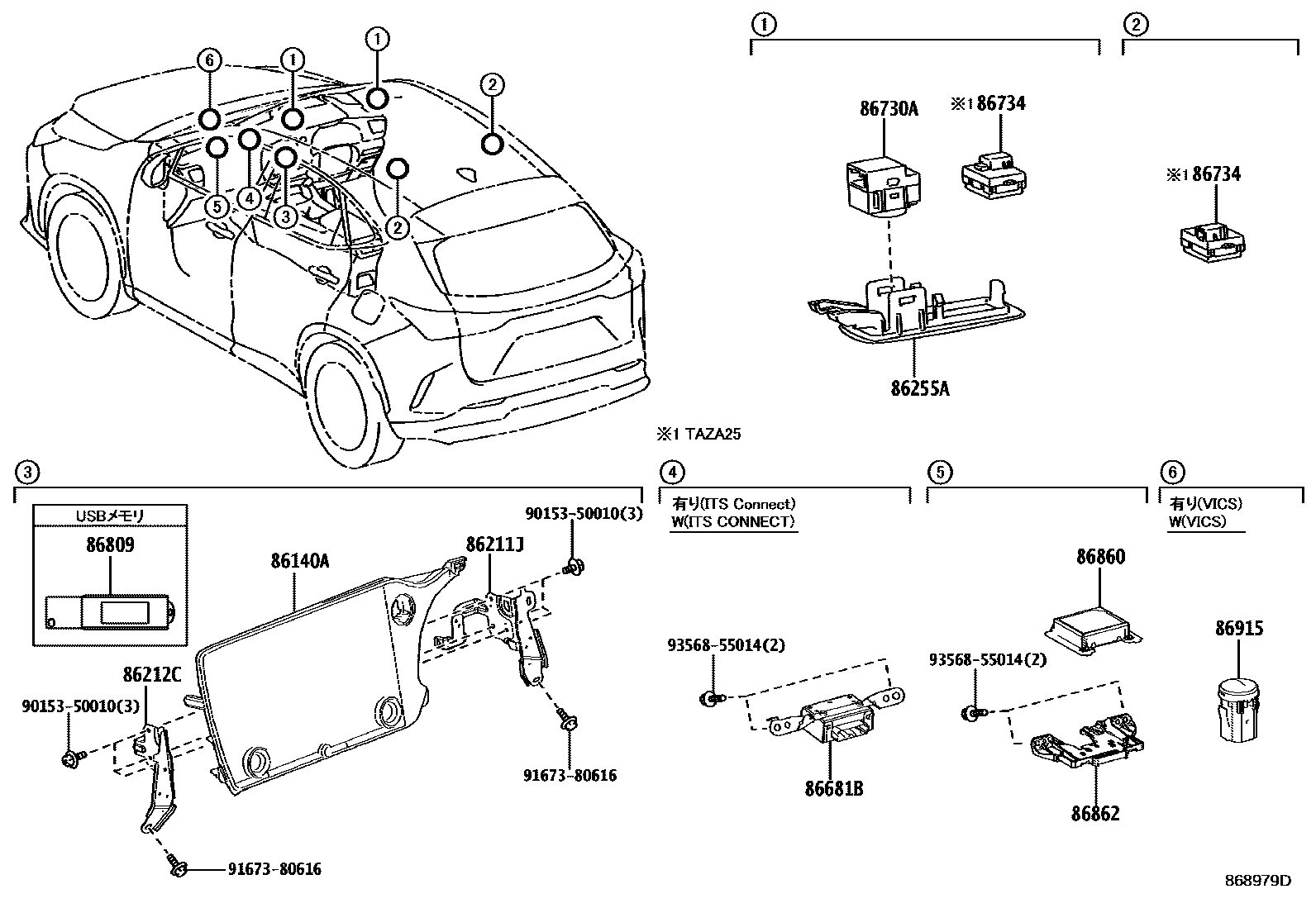 6 1 1 2

5 4 3 2

1

86730A

※1 86734

86255A

2

※1 86734

※1 TAZA25

3

USBメモリ

86809

86140A

86211J

90153-50010(3)

86212C

90153-50010(3)

91673-80616

91673-80616

4

有り(ITS Connect)
W(ITS CONNECT)

93568-55014(2)

86681B

5

86860

93568-55014(2)

86862

6

有り(VICS)
W(VICS)

86915

868979D