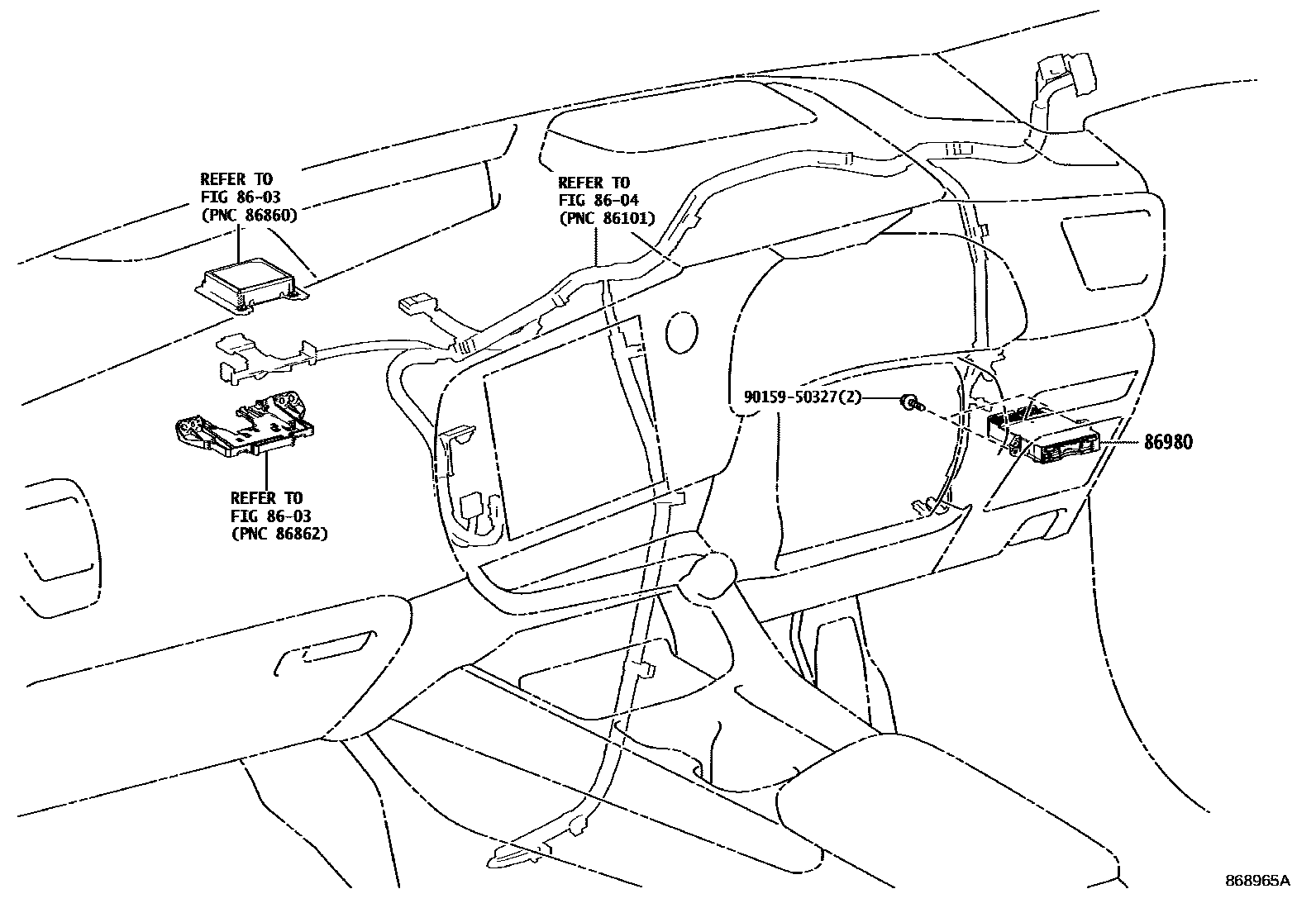 REFER TO
FIG 86-03
(PNC 86860)

REFER TO
FIG 86-04
(PNC 86101)

90159-50327(2)

86980

REFER TO
FIG 86-03
(PNC 86862)

868965A