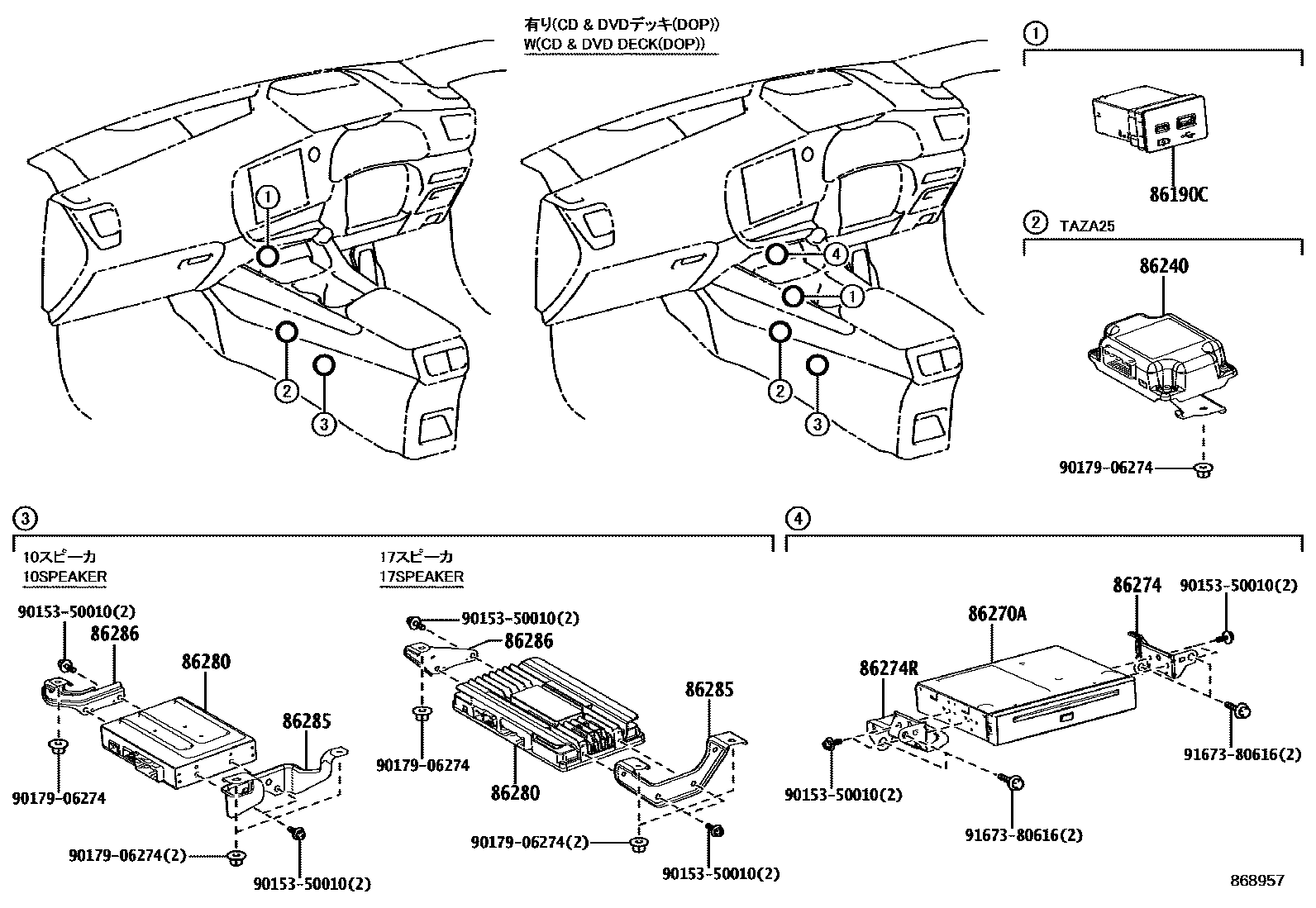 有り(CD & DVDデッキ(DOP))
W(CD & DVD DECK(DOP))

1
2
3

4
1
2
3

1
86190C

2 TAZA25
86240
90179-06274

3
10スピーカ
10SPEAKER
90153-50010(2)
86286
86280
86285
90179-06274
90179-06274(2)
90153-50010(2)

17スピーカ
17SPEAKER
90153-50010(2)
86286
86285
90179-06274
86280
90179-06274(2)
90153-50010(2)

4
86274
90153-50010(2)
86270A
86274R
91673-80616(2)
90153-50010(2)
91673-80616(2)

868957