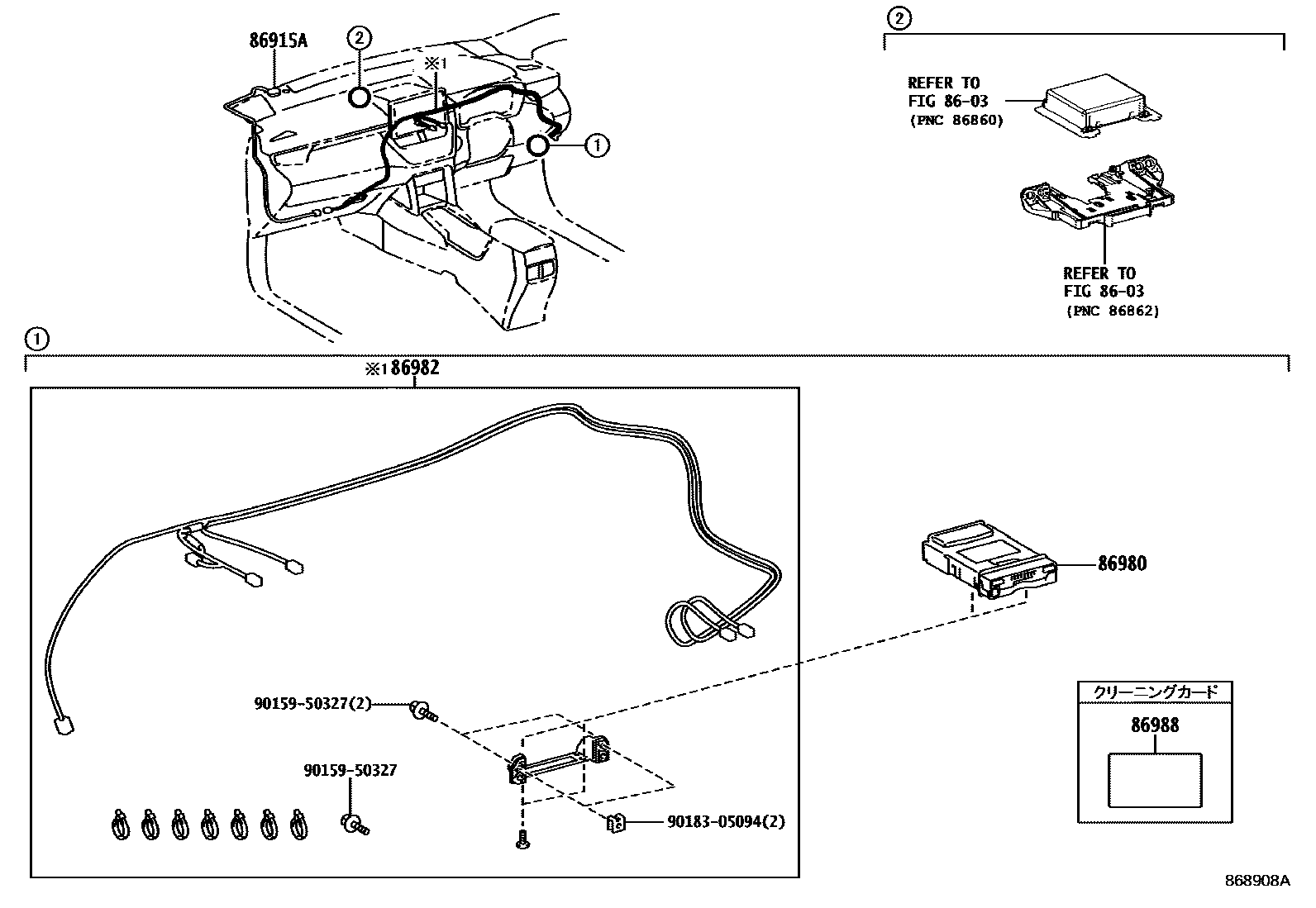 86915A

②

※1

①

②

REFER TO
FIG 86-03
(PNC 86860)

REFER TO
FIG 86-03
(PNC 86862)

①

※1 86982

86980

90159-50327(2)

90159-50327

90183-05094(2)

クリーニングカード

86988

868908A