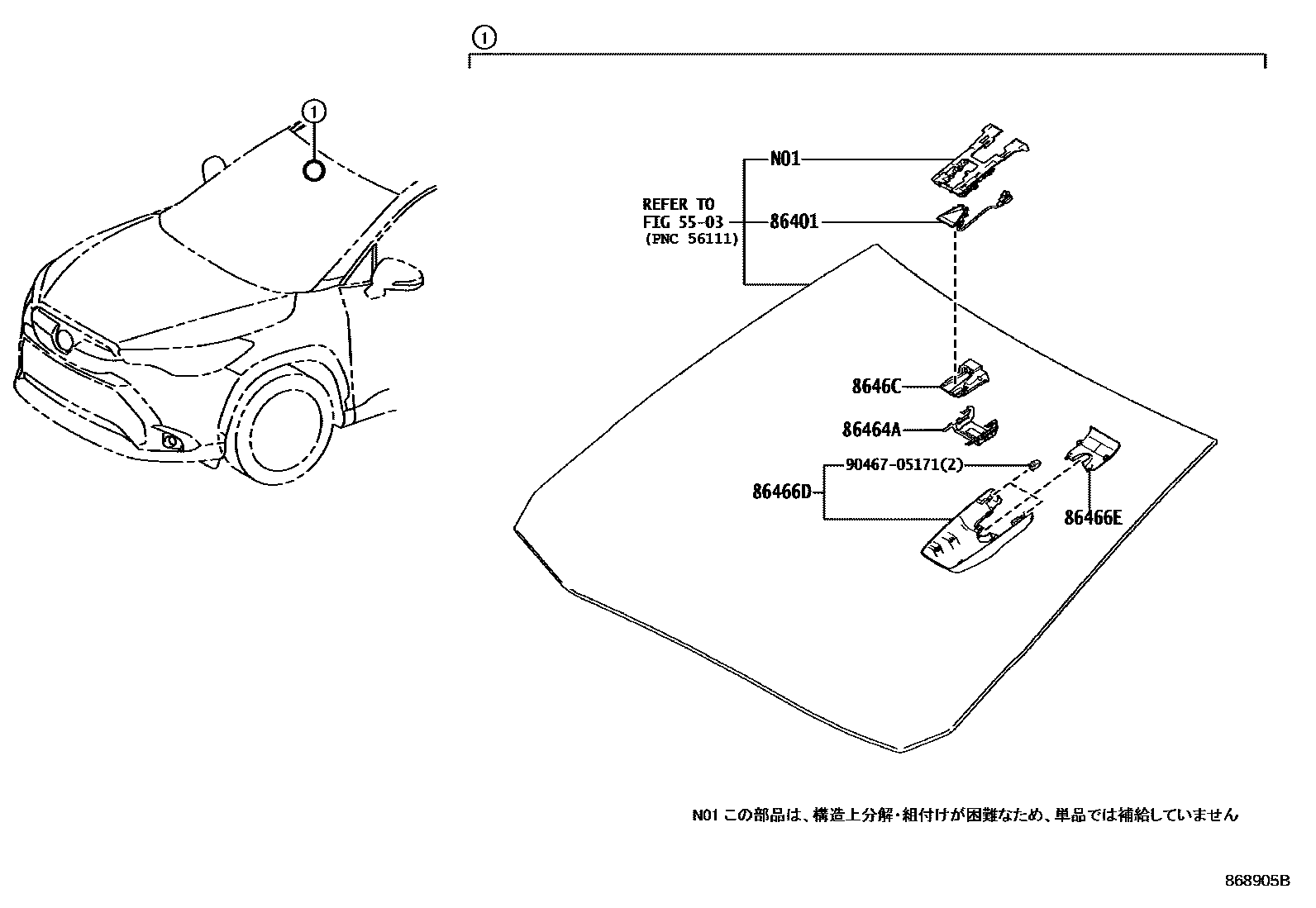 1

1

N01

REFER TO
FIG 55-03
(PNC 56111)

86401

8646C

86464A

90467-05171(2)

86466D

86466E

N01 この部品は、構造上分解・組付けが困難なため、単品では補給していません

868905B