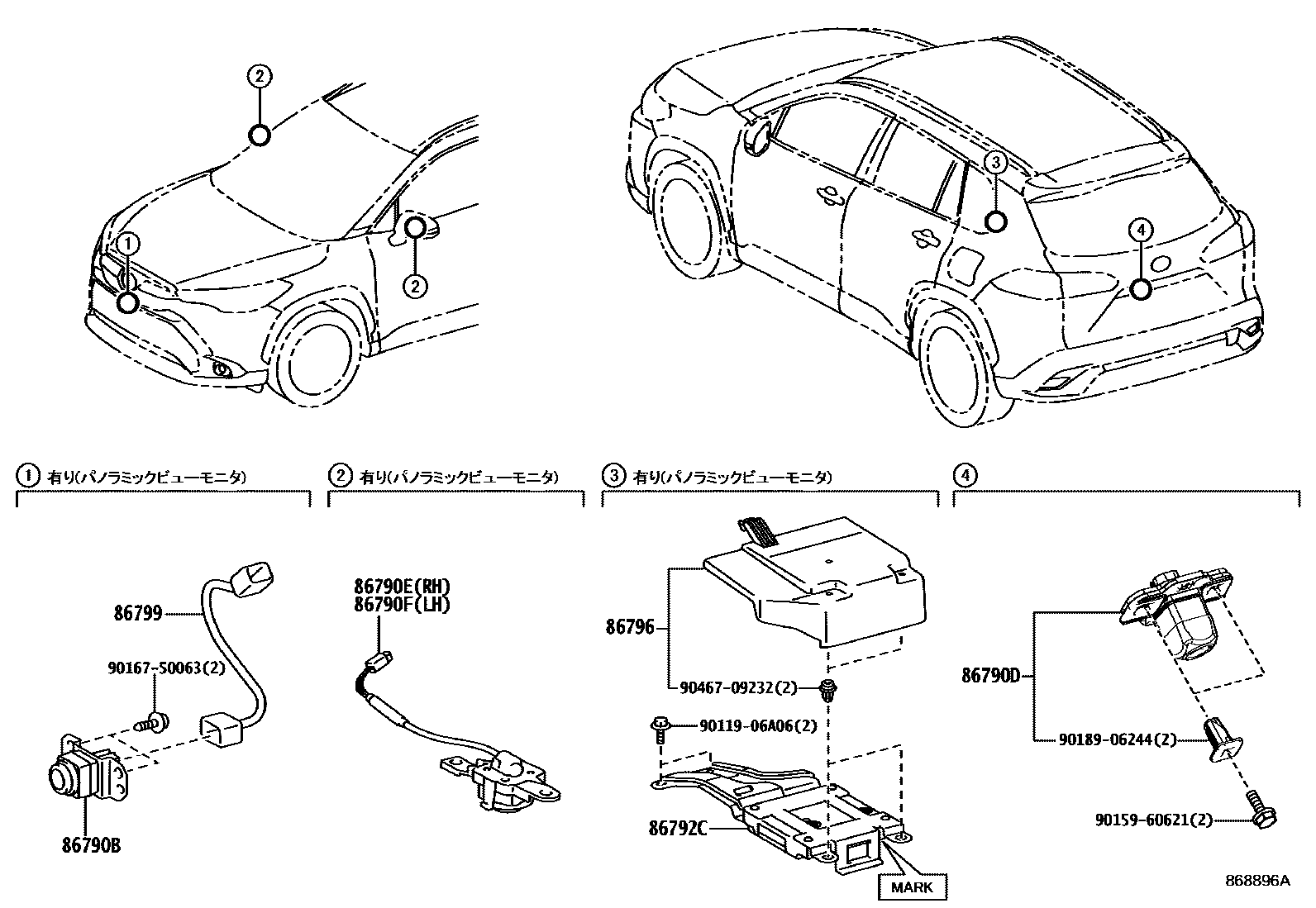 2
1
2
3
4

1 有り(パノラミックビューモニタ)
86799
90167-50063(2)
86790B

2 有り(パノラミックビューモニタ)
86790E(RH)
86790F(LH)

3 有り(パノラミックビューモニタ)
86796
90467-09232(2)
90119-06A06(2)
86792C
MARK

4
86790D
90189-06244(2)
90159-60621(2)

868896A