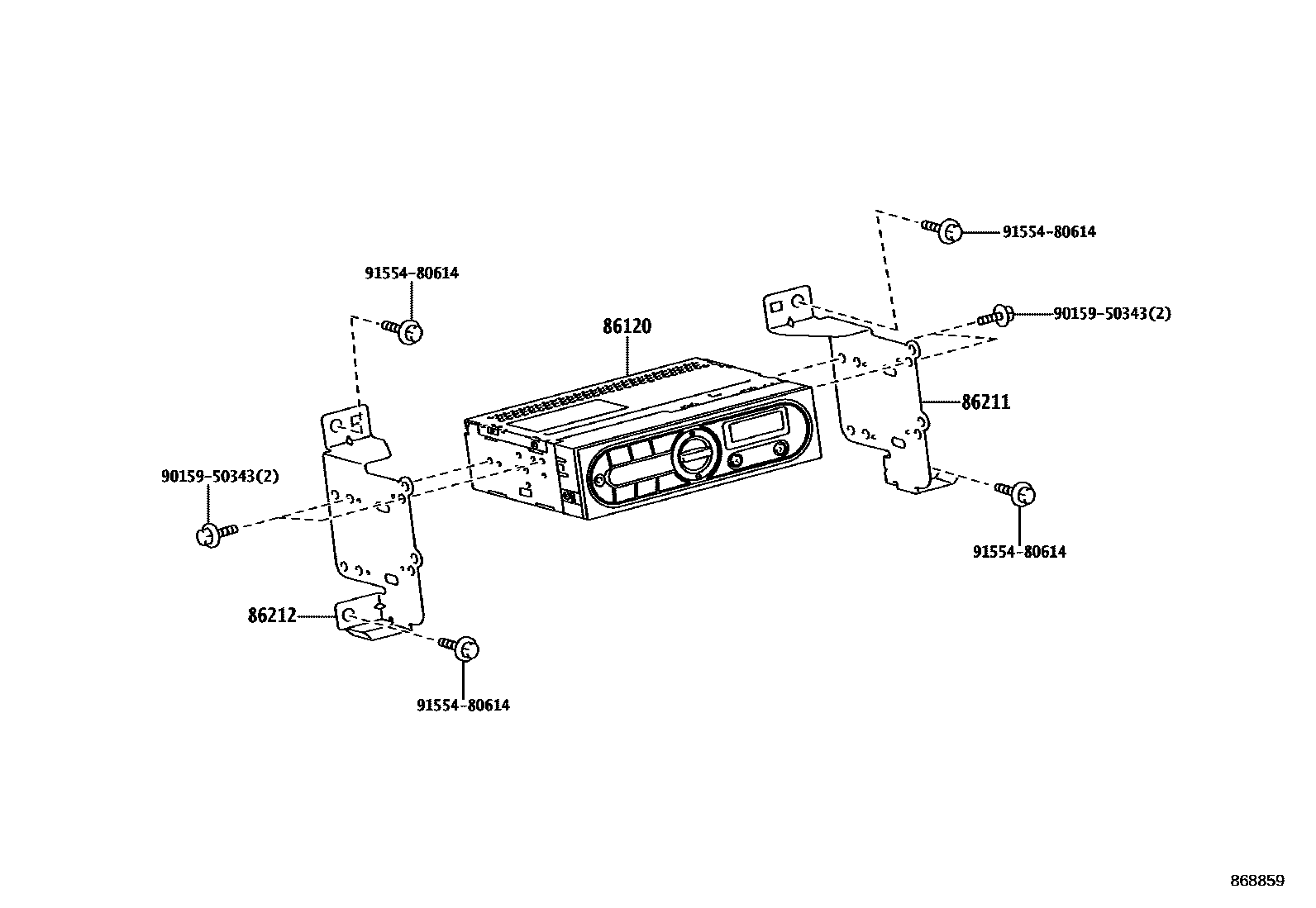 91554-80614

91554-80614

90159-50343(2)

86120

86211

90159-50343(2)

91554-80614

86212

91554-80614

868859